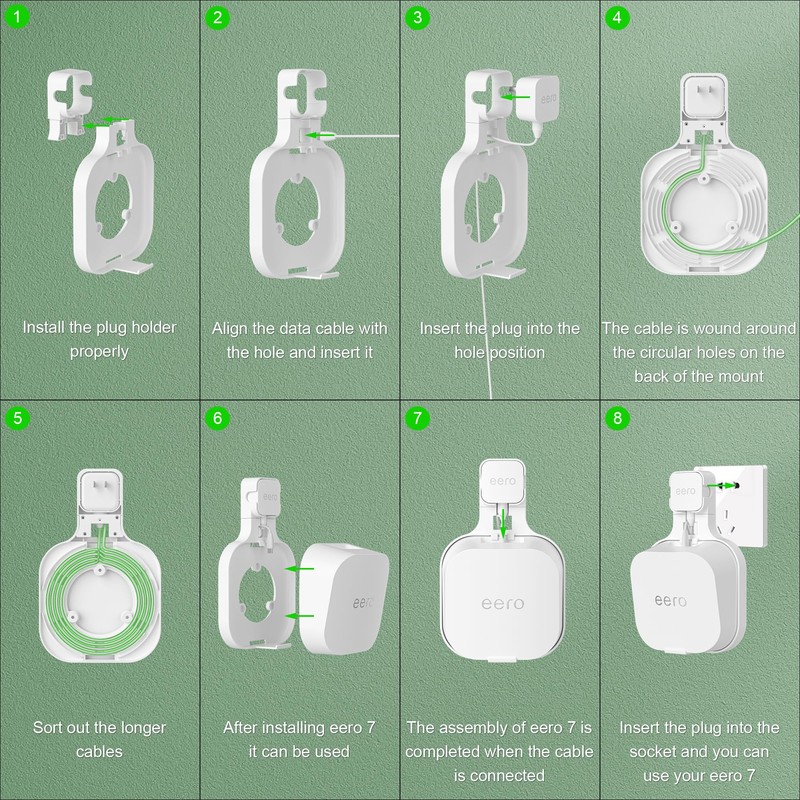 1

Install the plug holder properly

2

Align the data cable with the hole and insert it

3

eero

Insert the plug into the hole position

4

The cable is wound around the circular holes on the back of the mount

5

Sort out the longer cables

6

eero

eero

After installing eero 7 it can be used

7

eero

eero

The assembly of eero 7 is completed when the cable is connected

8

eero

eero

Insert the plug into the socket and you can use your eero 7