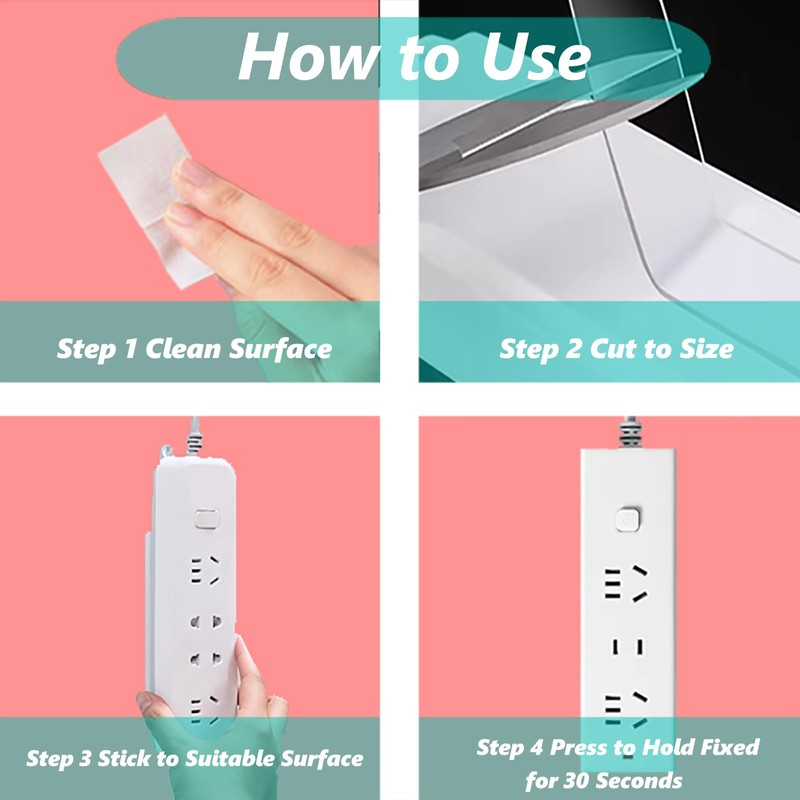 How to Use

Step 1 Clean Surface

Step 2 Cut to Size

Step 3 Stick to Suitable Surface

Step 4 Press to Hold Fixed for 30 Seconds