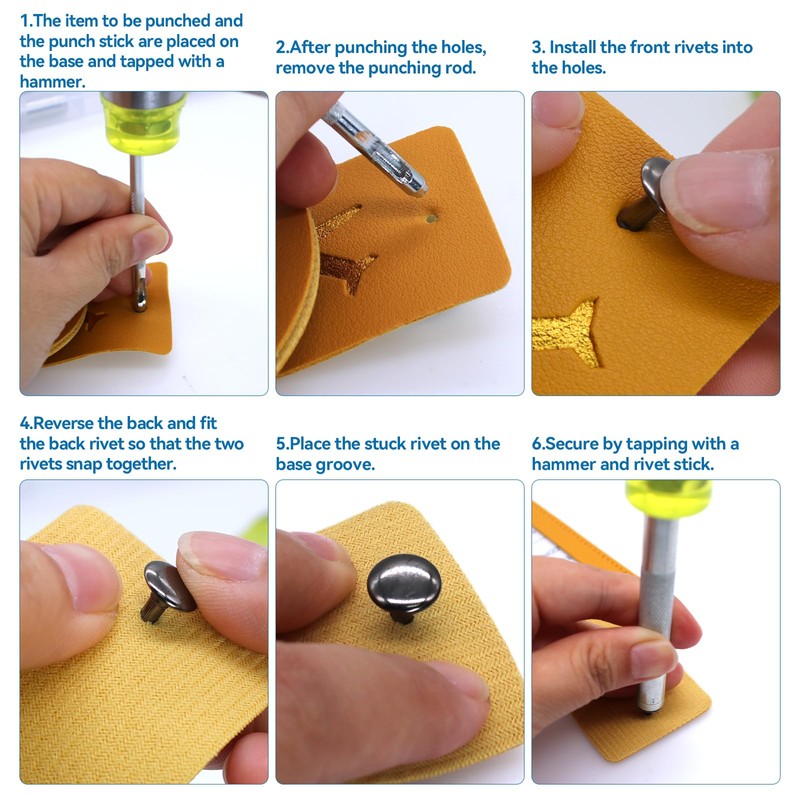 1.The item to be punched and the punch stick are placed on the base and tapped with a hammer.

2.After punching the holes, remove the punching rod.

3. Install the front rivets into the holes.

4.Reverse the back and fit the back rivet so that the two rivets snap together.

5.Place the stuck rivet on the base groove.

6.Secure by tapping with a hammer and rivet stick.