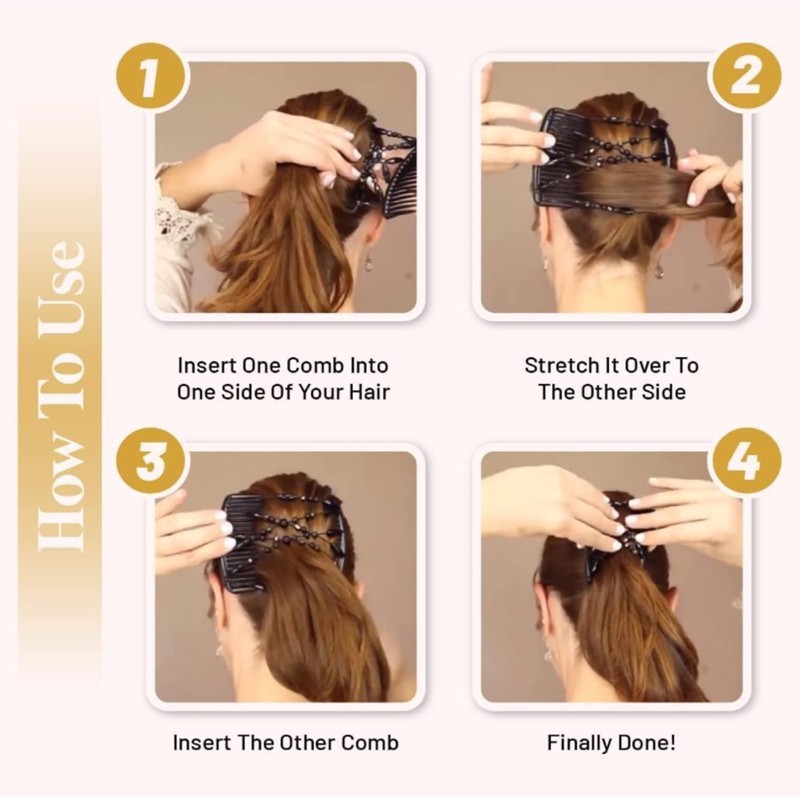 How To Use

1

Insert One Comb Into One Side Of Your Hair

2

Stretch It Over To The Other Side

3

Insert The Other Comb

4

Finally Done!