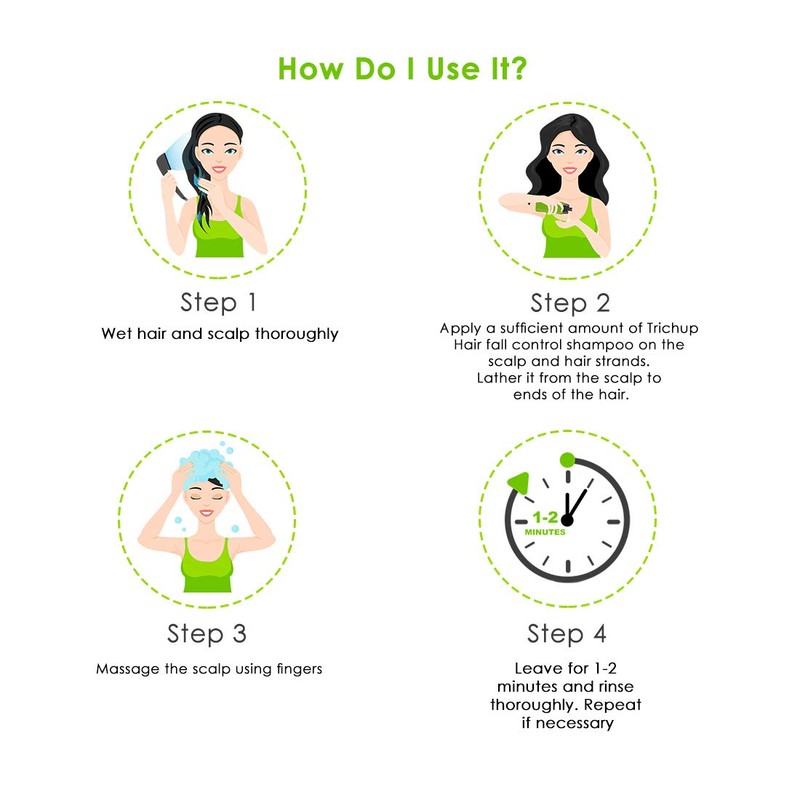 How Do I Use It?

Step 1
Wet hair and scalp thoroughly

Step 2
Apply a sufficient amount of Trichup Hair fall control shampoo on the scalp and hair strands. Lather it from the scalp to ends of the hair.

Step 3
Massage the scalp using fingers

1-2 MINUTES

Step 4
Leave for 1-2 minutes and rinse thoroughly. Repeat if necessary