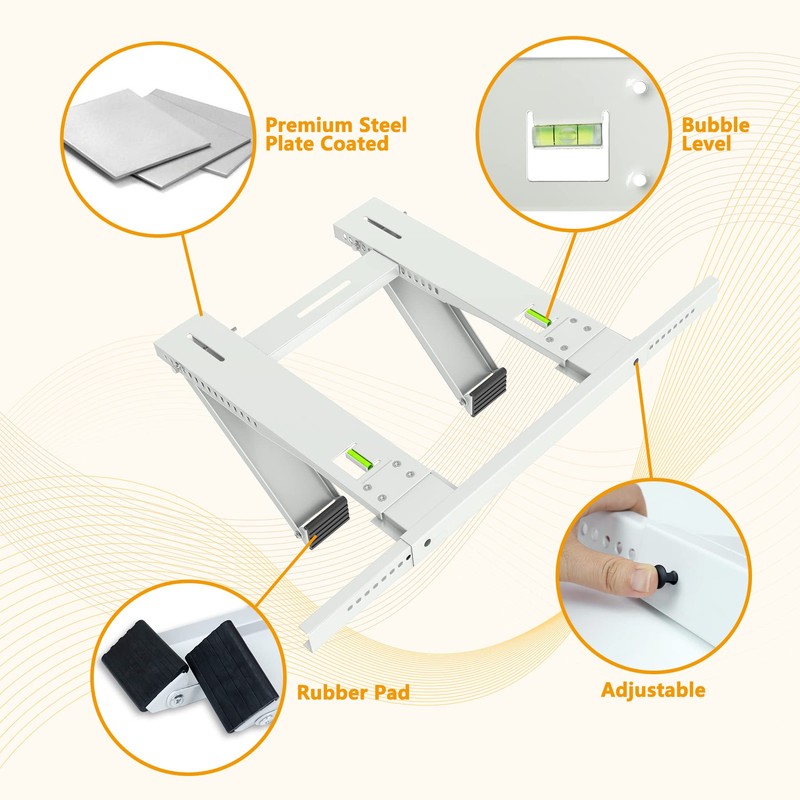 Premium Steel Plate Coated

Bubble Level

Rubber Pad

Adjustable