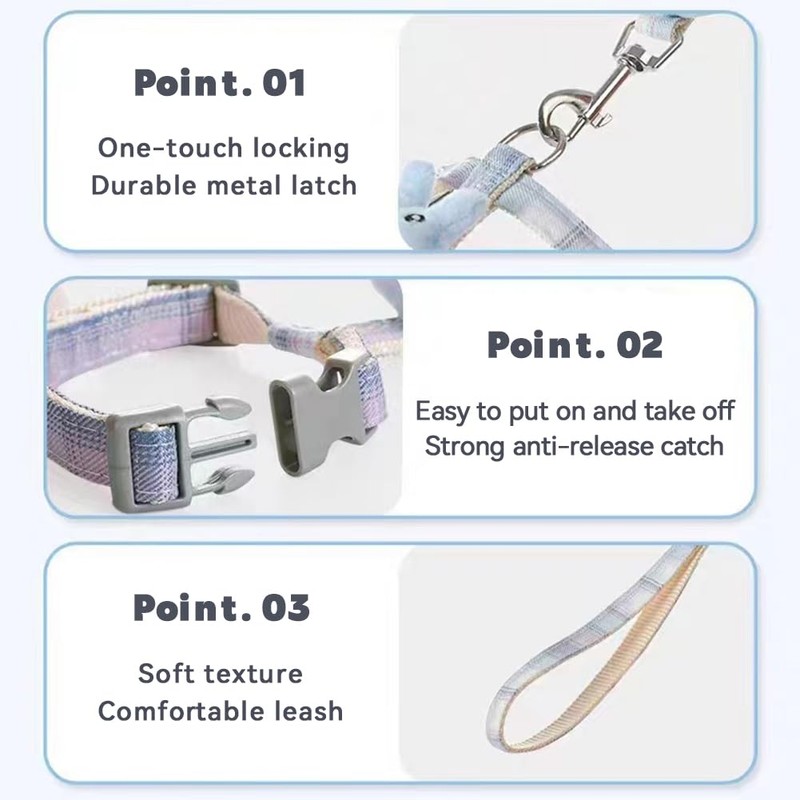 Point. 01

One-touch locking
Durable metal latch

Point. 02

Easy to put on and take off
Strong anti-release catch

Point. 03

Soft texture
Comfortable leash