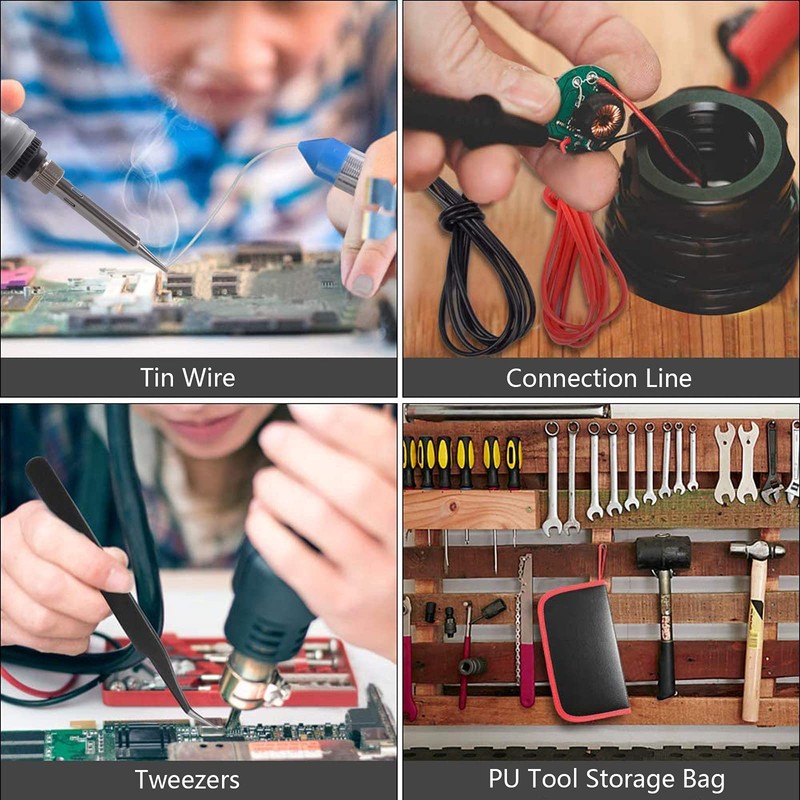 Tin Wire

Connection Line

Tweezers

PU Tool Storage Bag