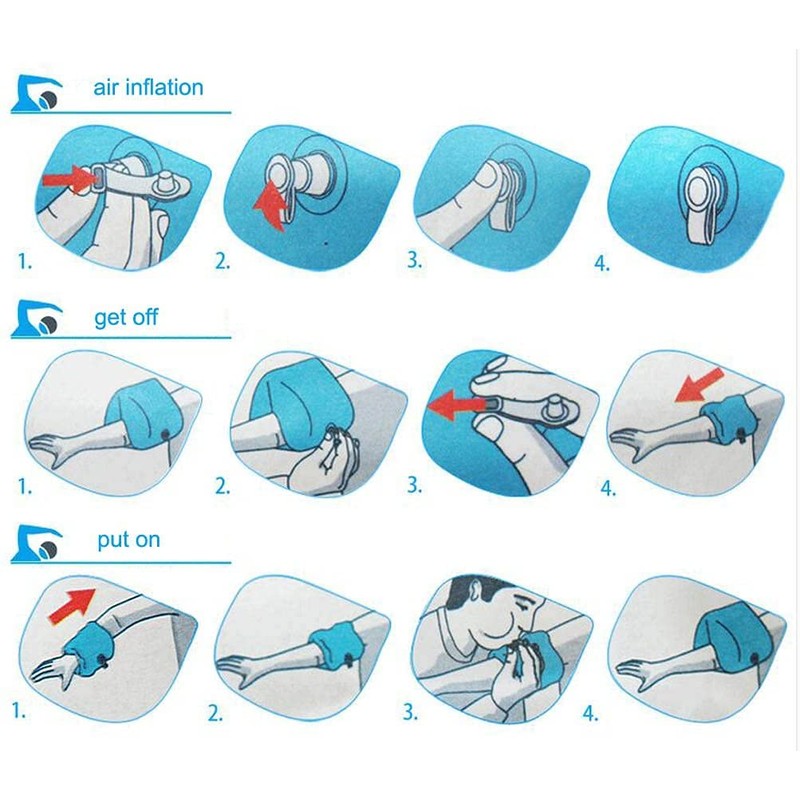 air inflation

1.
2.
3.
4.

get off

1.
2.
3.
4.

put on

1.
2.
3.
4.