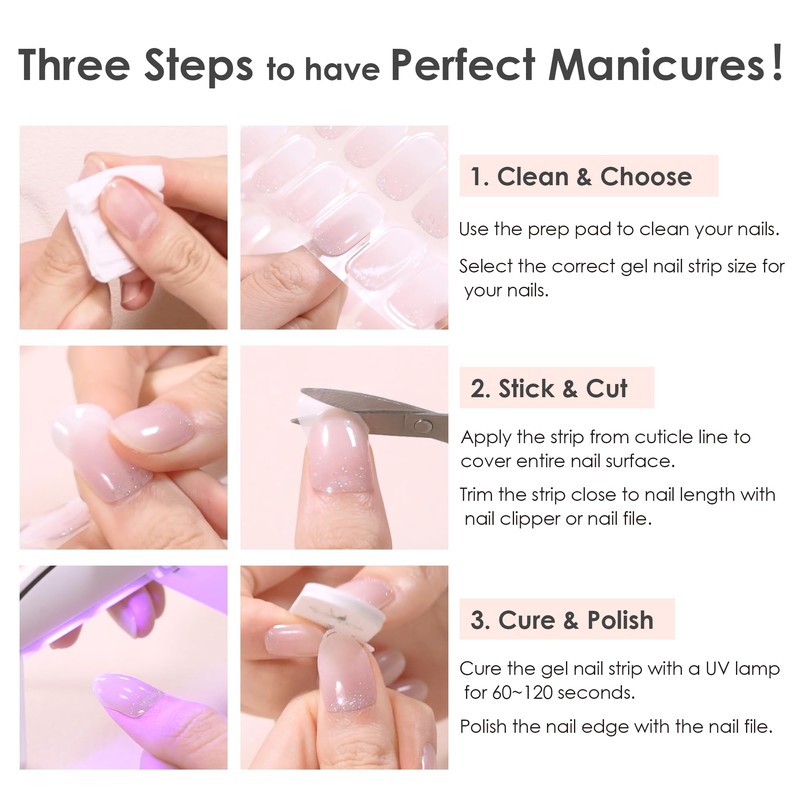 Three Steps to have Perfect Manicures!

1. Clean & Choose

Use the prep pad to clean your nails.

Select the correct gel nail strip size for your nails.

2. Stick & Cut

Apply the strip from cuticle line to cover entire nail surface.

Trim the strip close to nail length with nail clipper or nail file.

3. Cure & Polish

Cure the gel nail strip with a UV lamp for 60~120 seconds.

Polish the nail edge with the nail file.