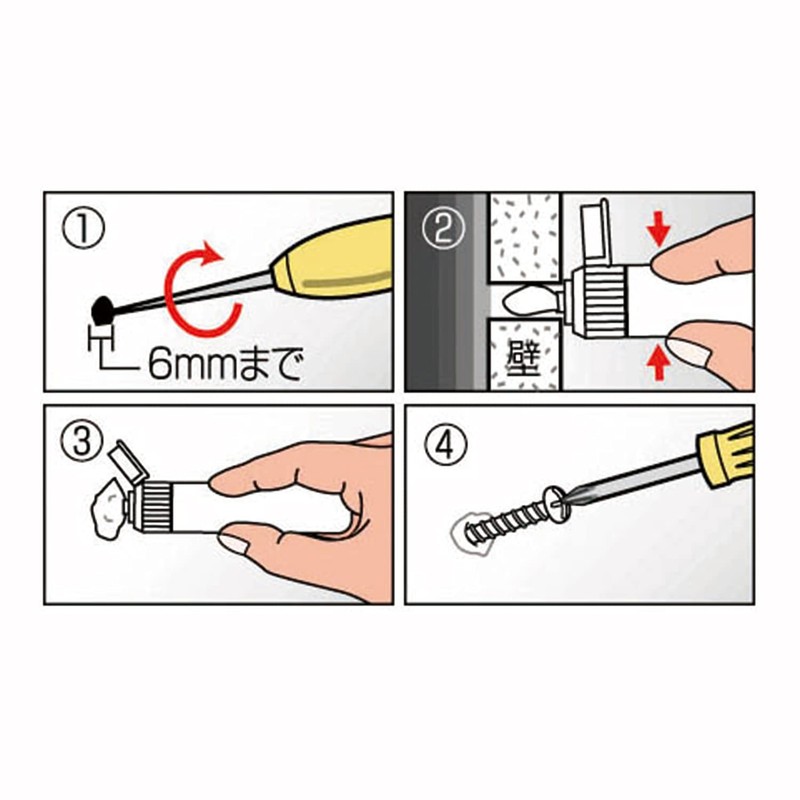 ①
6mmまで

②
壁

③

④