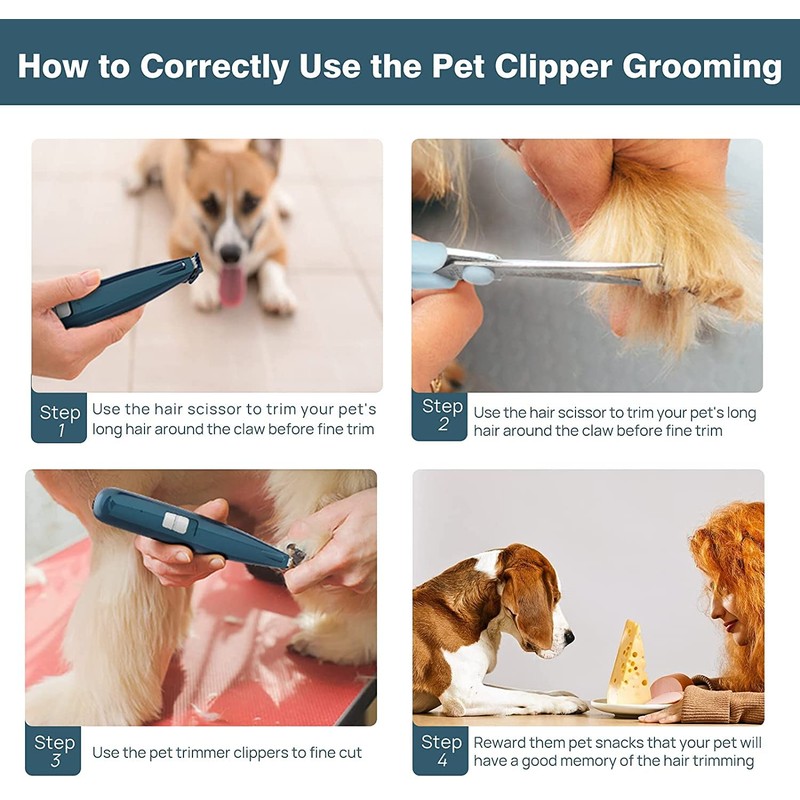 How to Correctly Use the Pet Clipper Grooming

Step 1 Use the hair scissor to trim your pet's long hair around the claw before fine trim

Step 2 Use the hair scissor to trim your pet's long hair around the claw before fine trim

Step 3 Use the pet trimmer clippers to fine cut

Step 4 Reward them pet snacks that your pet will have a good memory of the hair trimming