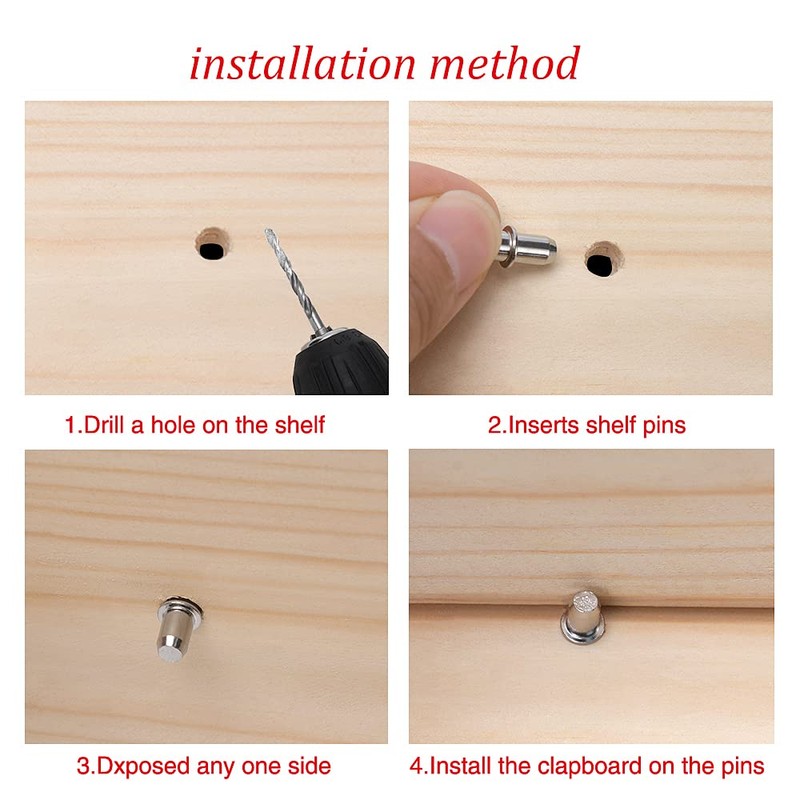 installation method

1.Drill a hole on the shelf

2.Inserts shelf pins

3.Dxposed any one side

4.Install the clapboard on the pins