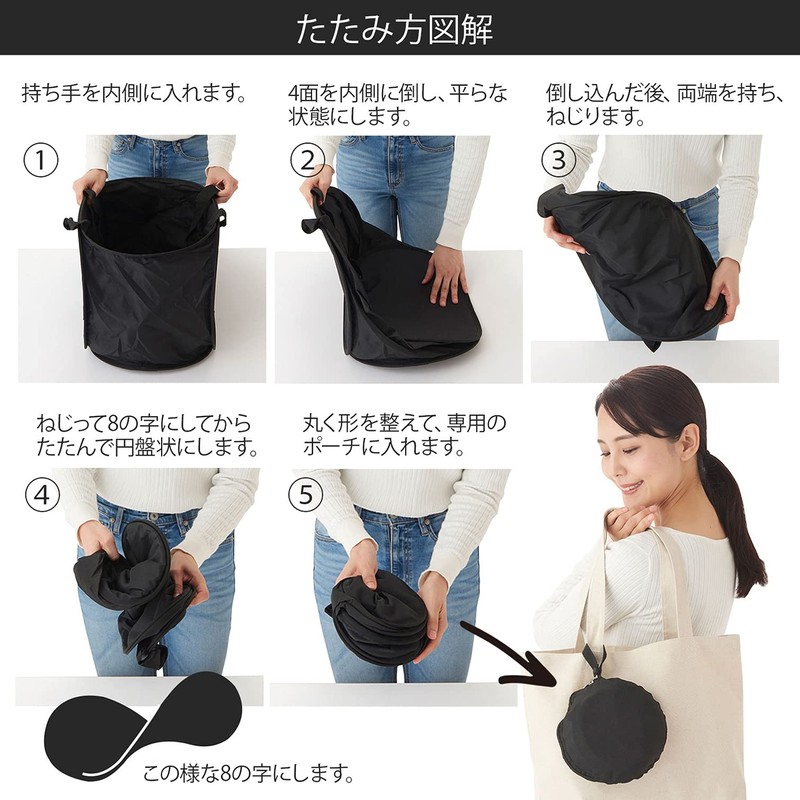 たたみ方図解

持ち手を内側に入れます。

①

4面を内側に倒し、平らな状態にします。

②

倒し込んだ後、両端を持ち、ねじります。

③

ねじって8の字にしてからたたんで円盤状にします。

④

丸く形を整えて、専用のポーチに入れます。

⑤

この様な8の字にします。