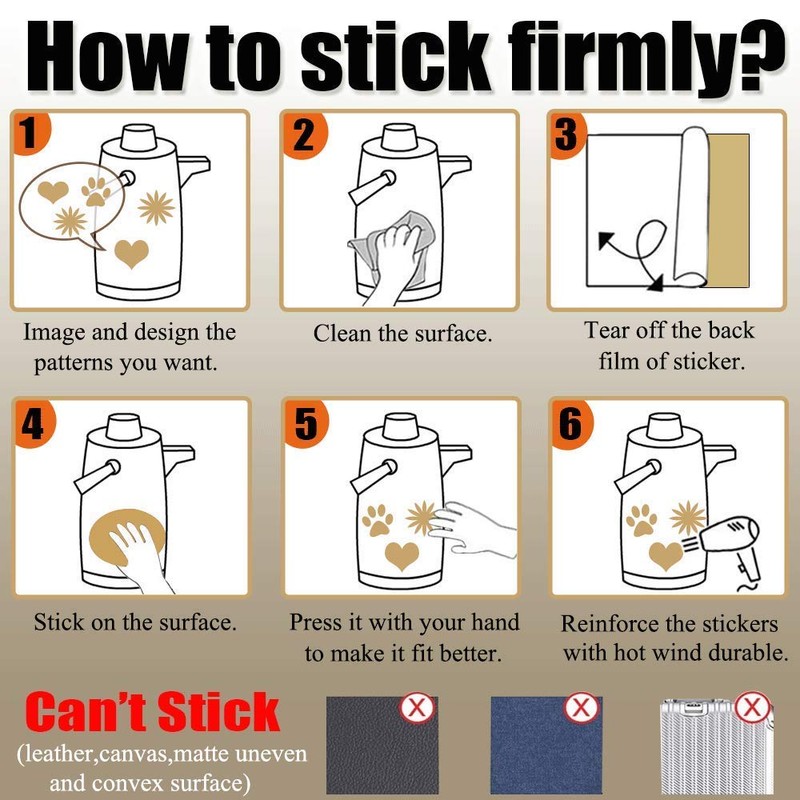 How to stick firmly?

1

Image and design the patterns you want.

2

Clean the surface.

3

Tear off the back film of sticker.

4

Stick on the surface.

5

Press it with your hand to make it fit better.

6

Reinforce the stickers with hot wind durable.

Can't Stick
(leather,canvas,matte uneven and convex surface)