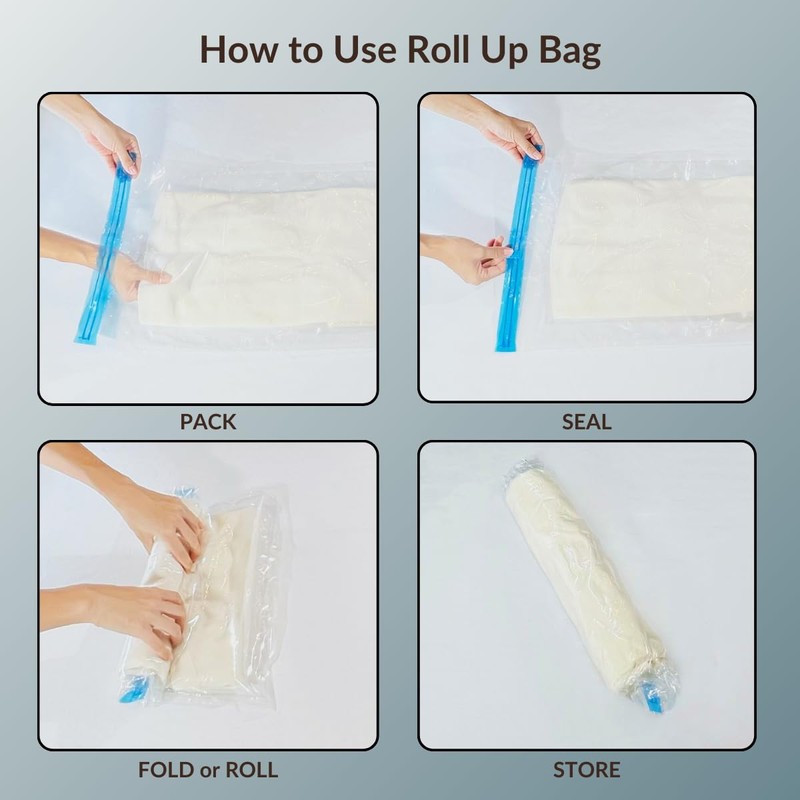 How to Use Roll Up Bag

PACK

SEAL

FOLD or ROLL

STORE