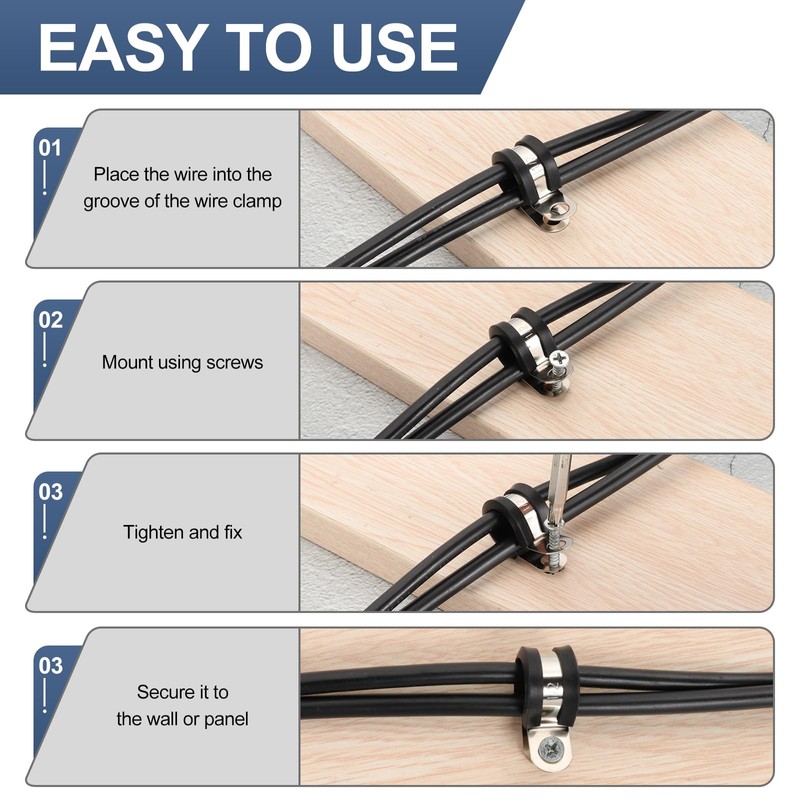 EASY TO USE

01
Place the wire into the groove of the wire clamp

02
Mount using screws

03
Tighten and fix

03
Secure it to the wall or panel