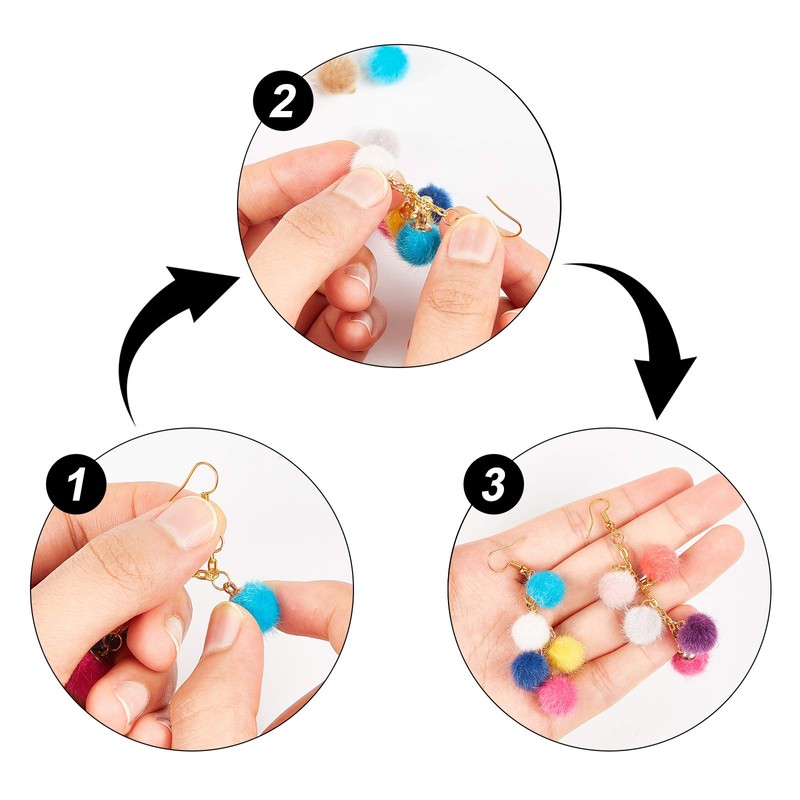 2

1

3