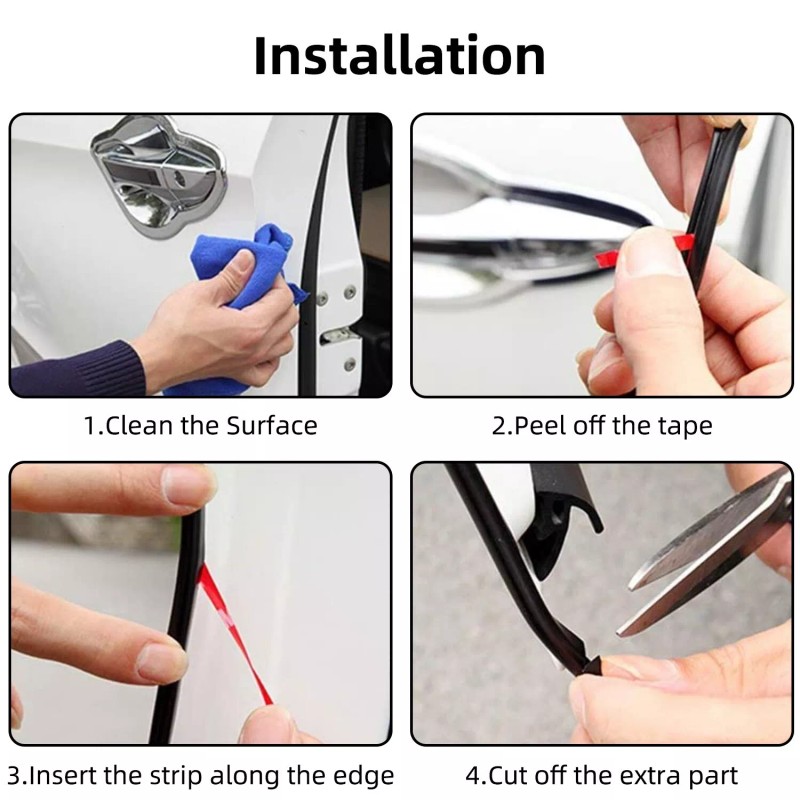 Installation

1.Clean the Surface

2.Peel off the tape

3.Insert the strip along the edge

4.Cut off the extra part