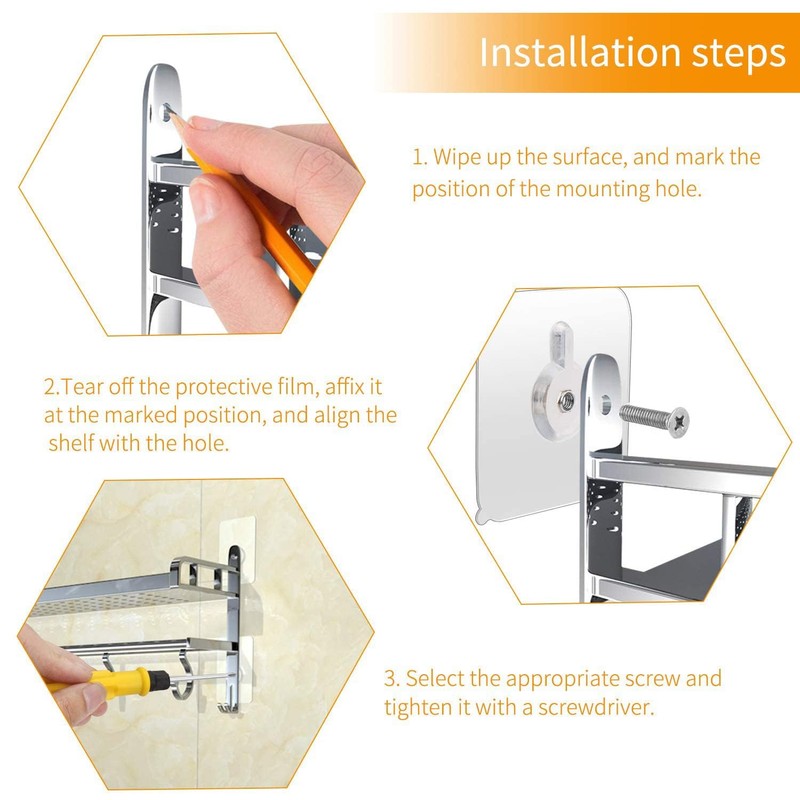 Installation steps

1. Wipe up the surface, and mark the position of the mounting hole.

2.Tear off the protective film, affix it at the marked position, and align the shelf with the hole.

3. Select the appropriate screw and tighten it with a screwdriver.