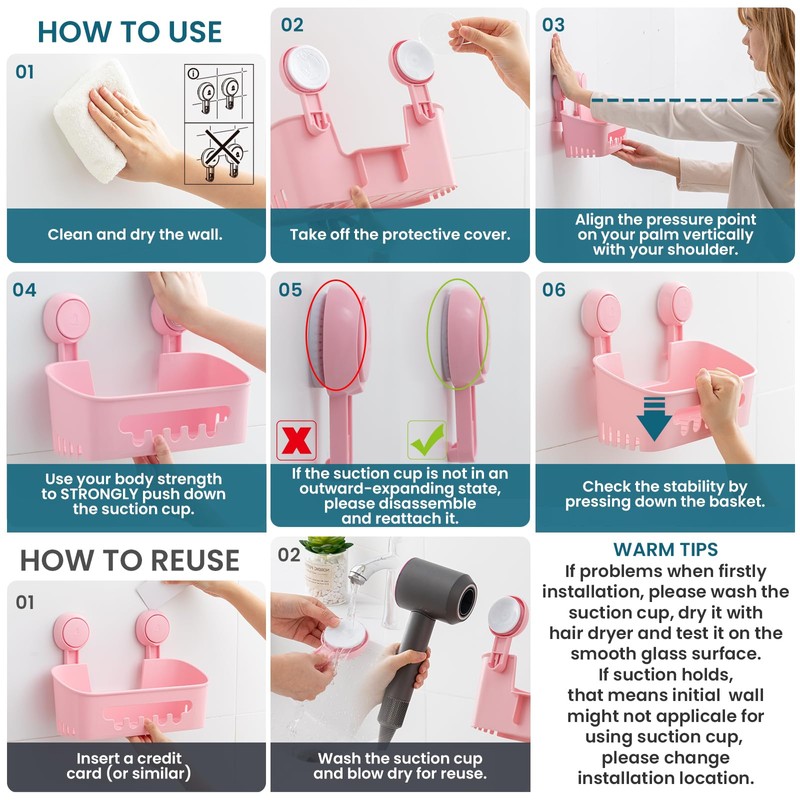 HOW TO USE

01

Clean and dry the wall.

02

Take off the protective cover.

03

Align the pressure point on your palm vertically with your shoulder.

04

Use your body strength to STRONGLY push down the suction cup.

05

If the suction cup is not in an outward-expanding state, please disassemble and reattach it.

06

Check the stability by pressing down the basket.

HOW TO REUSE

01

Insert a credit card (or similar)

02

Wash the suction cup and blow dry for reuse.

WARM TIPS

If problems when firstly installation, please wash the suction cup, dry it with hair dryer and test it on the smooth glass surface. If suction holds, that means initial wall might not applicale for using suction cup, please change installation location.