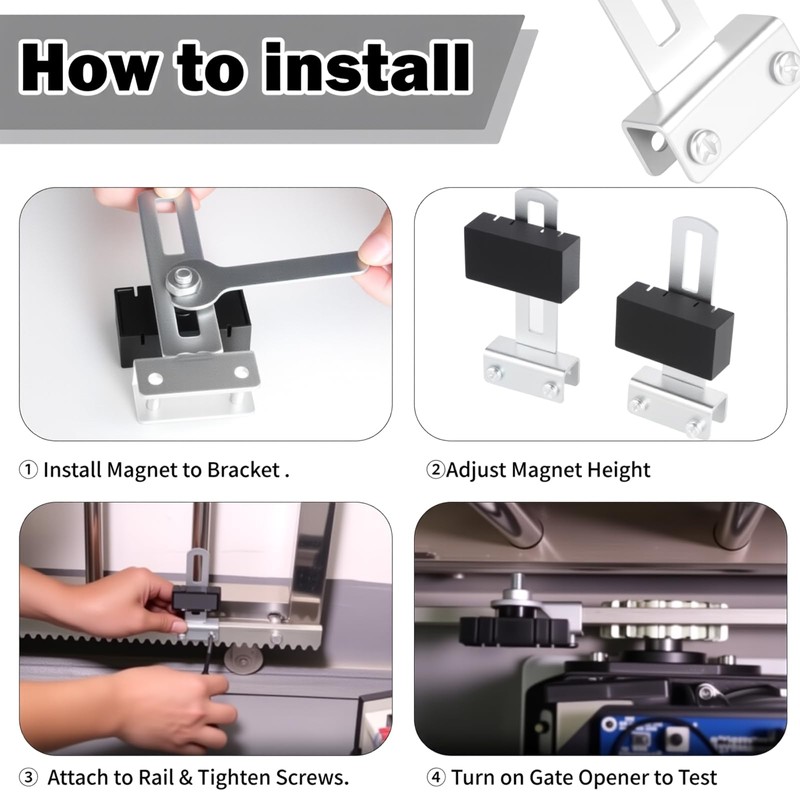 How to install

① Install Magnet to Bracket .

②Adjust Magnet Height

③ Attach to Rail & Tighten Screws.

④ Turn on Gate Opener to Test