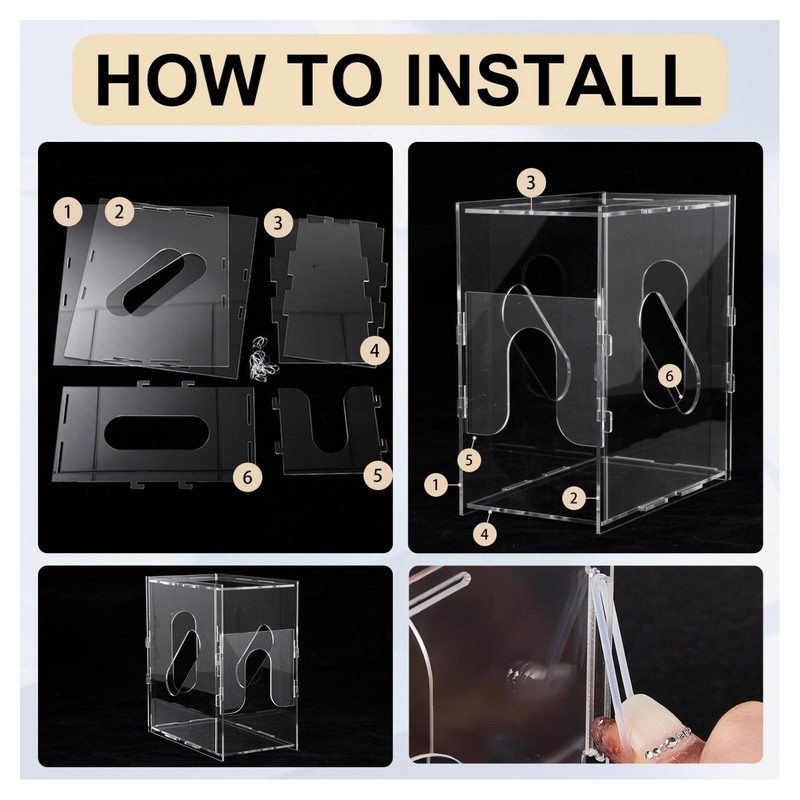 HOW TO INSTALL

1
2
3
4
6
5

3
6
5
1
2
4