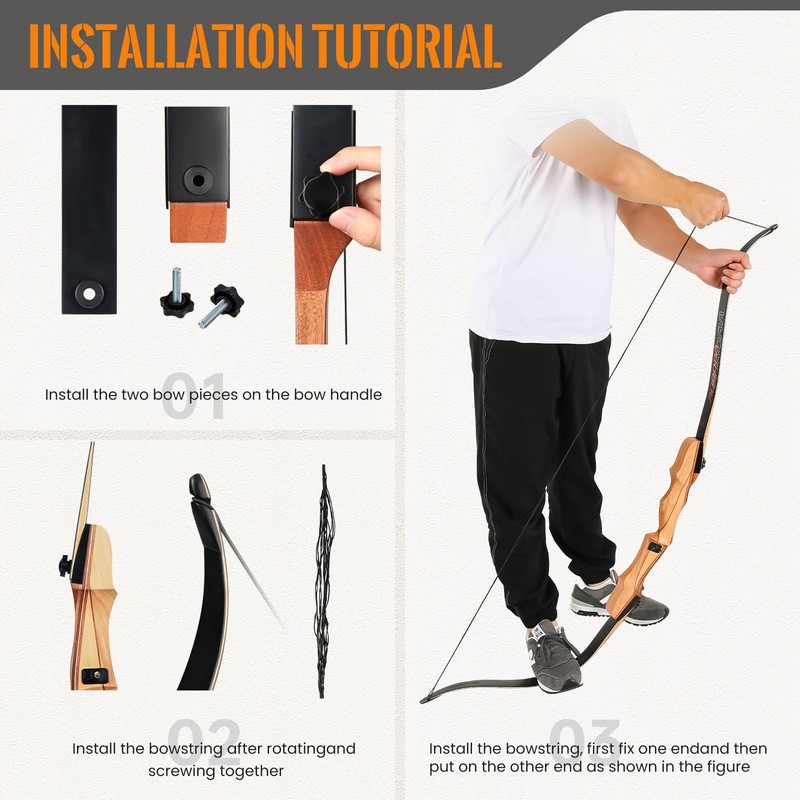 INSTALLATION TUTORIAL

01
Install the two bow pieces on the bow handle

02
Install the bowstring after rotatingand screwing together

03
Install the bowstring, first fix one endand then put on the other end as shown in the figure