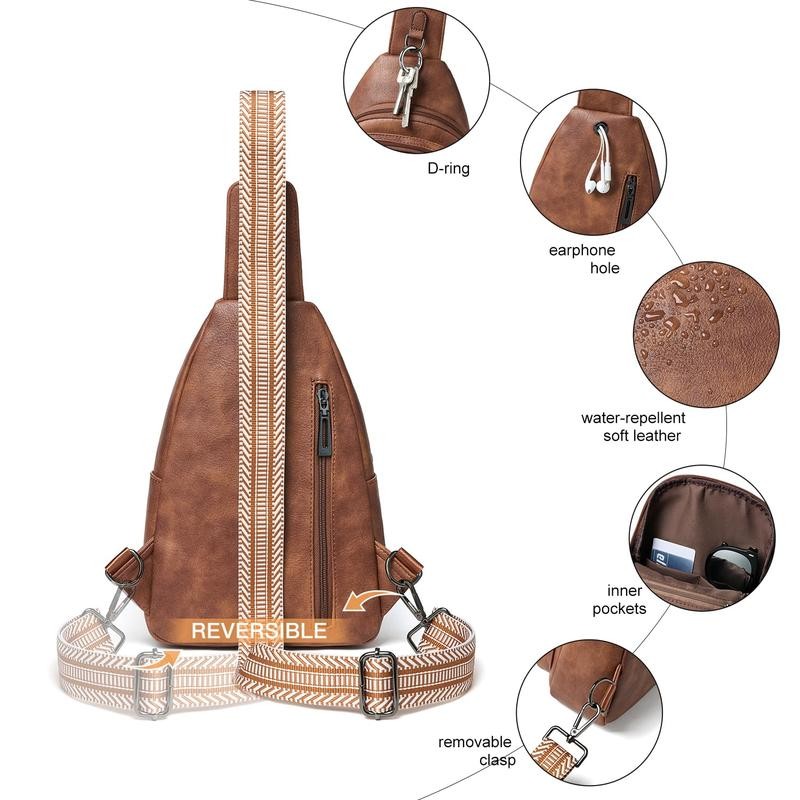 D-ring

earphone hole

water-repellent soft leather

inner pockets

removable clasp

REVERSIBLE