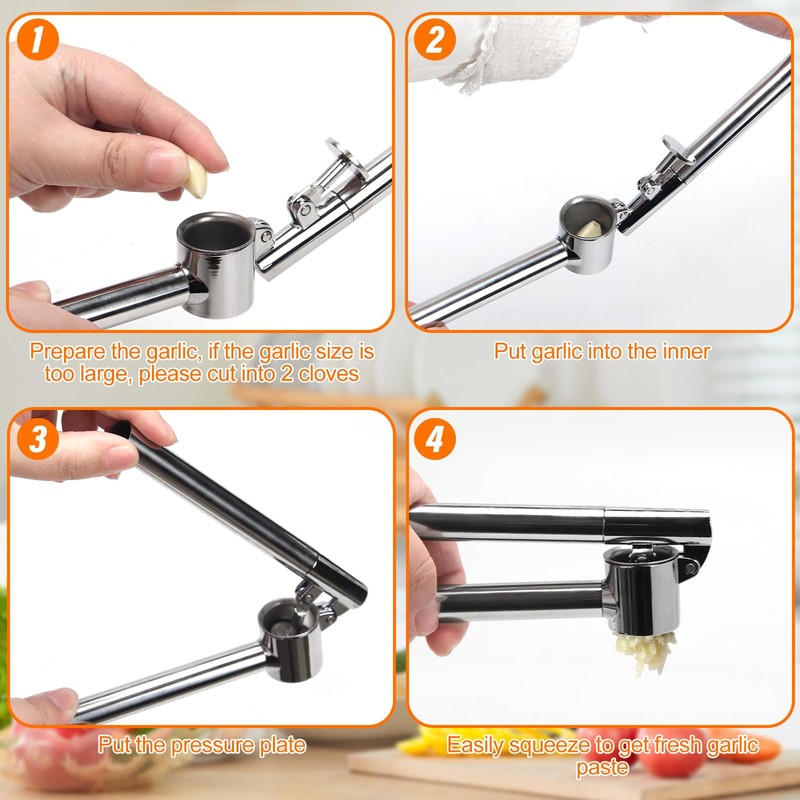 1

Prepare the garlic, if the garlic size is too large, please cut into 2 cloves

2

Put garlic into the inner

3

Put the pressure plate

4

Easily squeeze to get fresh garlic paste