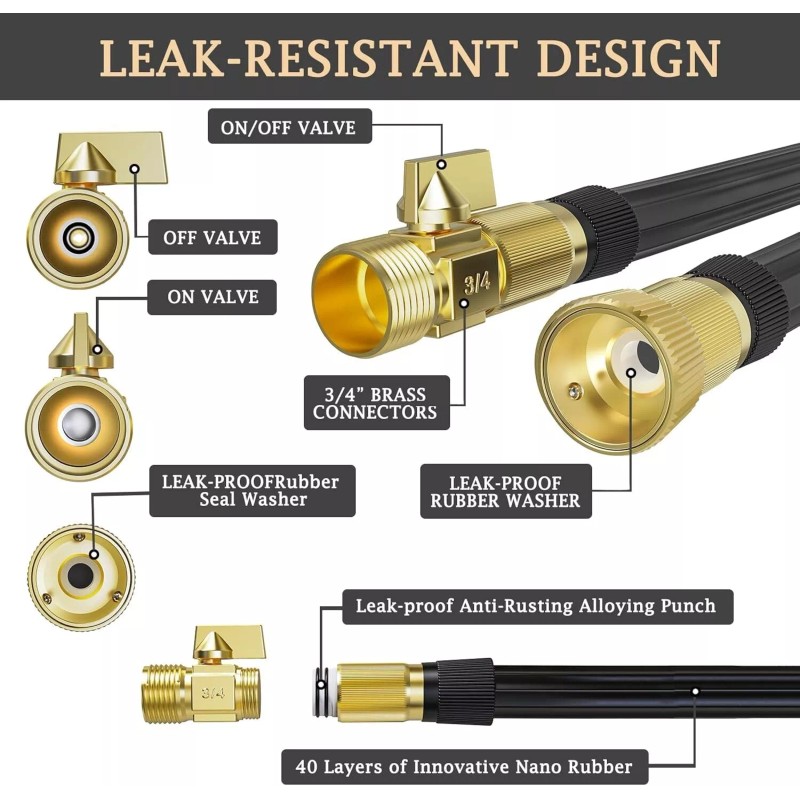 LEAK-RESISTANT DESIGN

ON/OFF VALVE

OFF VALVE

ON VALVE

3/4

3/4" BRASS CONNECTORS

LEAK-PROOFRubber Seal Washer

LEAK-PROOF RUBBER WASHER

Leak-proof Anti-Rusting Alloying Punch

3/4

40 Layers of Innovative Nano Rubber