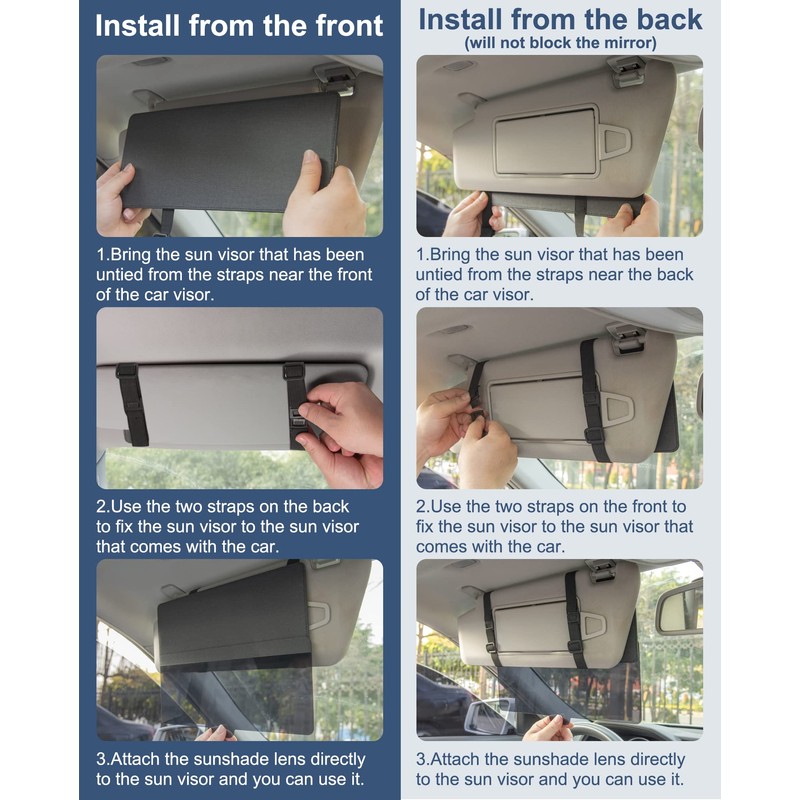 Install from the front

1.Bring the sun visor that has been untied from the straps near the front of the car visor.

2.Use the two straps on the back to fix the sun visor to the sun visor that comes with the car.

3.Attach the sunshade lens directly to the sun visor and you can use it.

Install from the back
(will not block the mirror)

1.Bring the sun visor that has been untied from the straps near the back of the car visor.

2.Use the two straps on the front to fix the sun visor to the sun visor that comes with the car.

3.Attach the sunshade lens directly to the sun visor and you can use it.