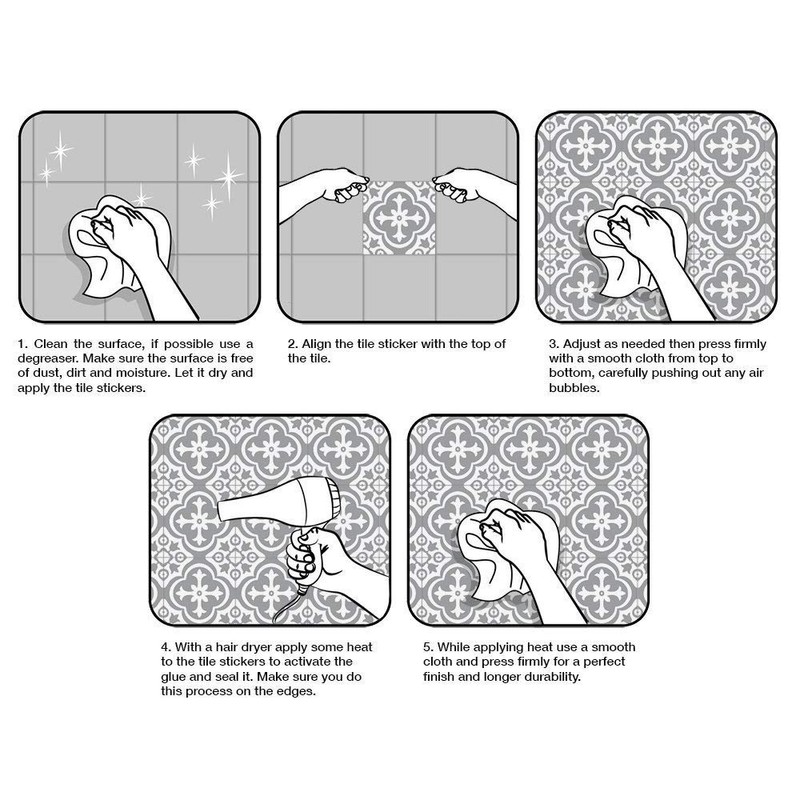 1. Clean the surface, if possible use a degreaser. Make sure the surface is free of dust, dirt and moisture. Let it dry and apply the tile stickers.

2. Align the tile sticker with the top of the tile.

3. Adjust as needed then press firmly with a smooth cloth from top to bottom, carefully pushing out any air bubbles.

4. With a hair dryer apply some heat to the tile stickers to activate the glue and seal it. Make sure you do this process on the edges.

5. While applying heat use a smooth cloth and press firmly for a perfect finish and longer durability.