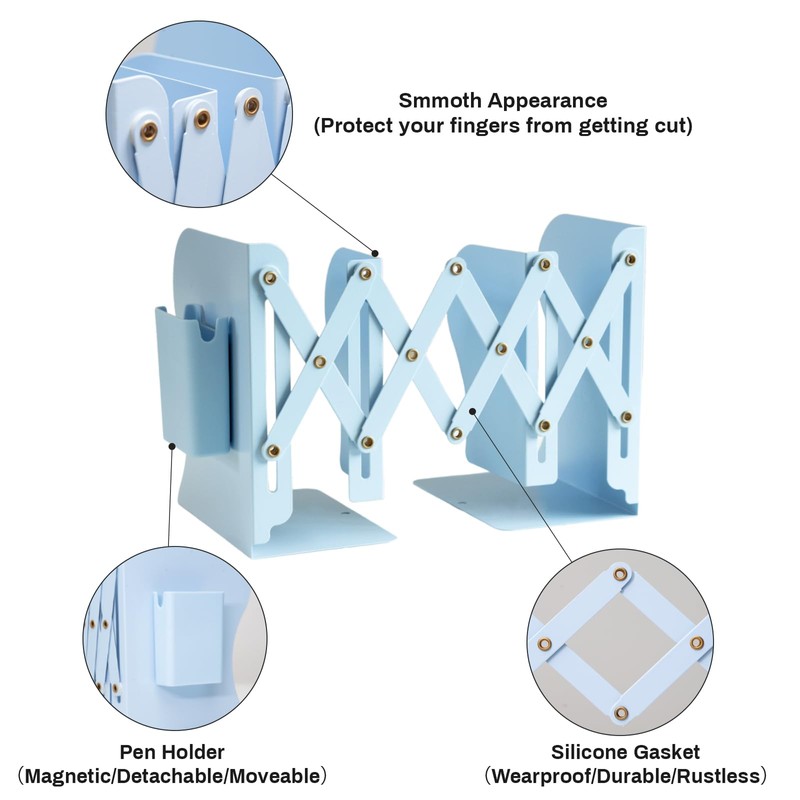 Smmoth Appearance
(Protect your fingers from getting cut)

Pen Holder
（Magnetic/Detachable/Moveable）

Silicone Gasket
（Wearproof/Durable/Rustless）