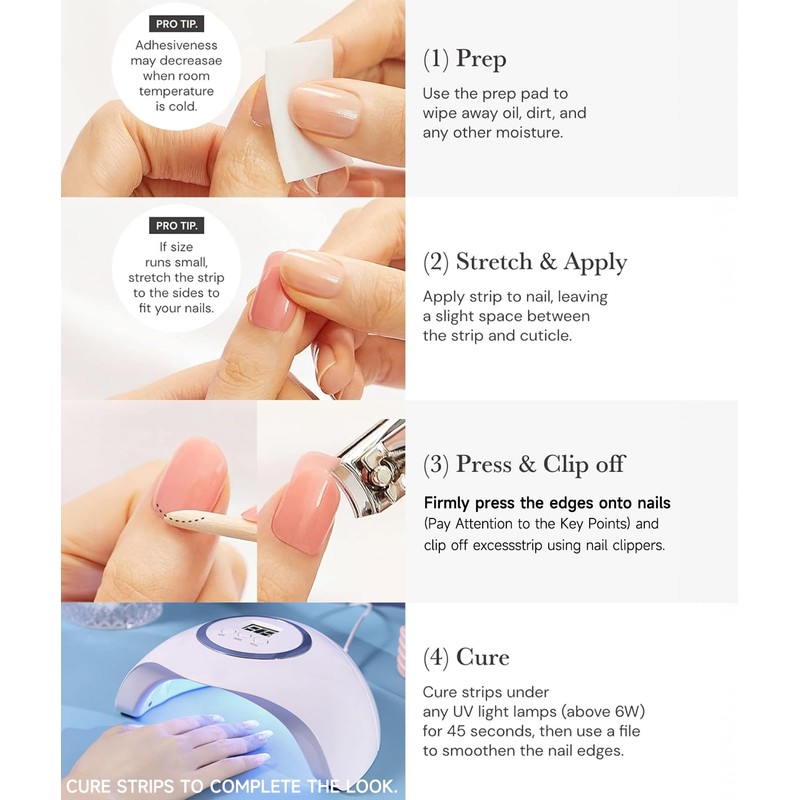 PRO TIP.
Adhesiveness may decreasae when room temperature is cold.

(1) Prep
Use the prep pad to wipe away oil, dirt, and any other moisture.

PRO TIP.
If size runs small, stretch the strip to the sides to fit your nails.

(2) Stretch & Apply
Apply strip to nail, leaving a slight space between the strip and cuticle.

(3) Press & Clip off
Firmly press the edges onto nails (Pay Attention to the Key Points) and clip off excessstrip using nail clippers.

(4) Cure
Cure strips under any UV light lamps (above 6W) for 45 seconds, then use a file to smoothen the nail edges.

CURE STRIPS TO COMPLETE THE LOOK.