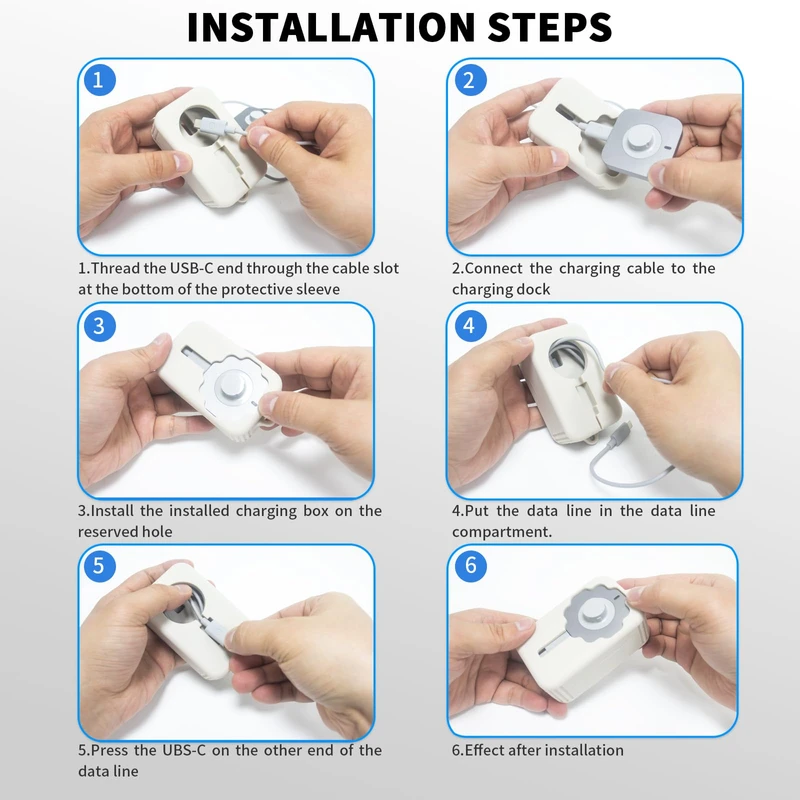 INSTALLATION STEPS

1

1.Thread the USB-C end through the cable slot at the bottom of the protective sleeve

2

2.Connect the charging cable to the charging dock

3

3.Install the installed charging box on the reserved hole

4

4.Put the data line in the data line compartment.

5

5.Press the UBS-C on the other end of the data line

6

6.Effect after installation