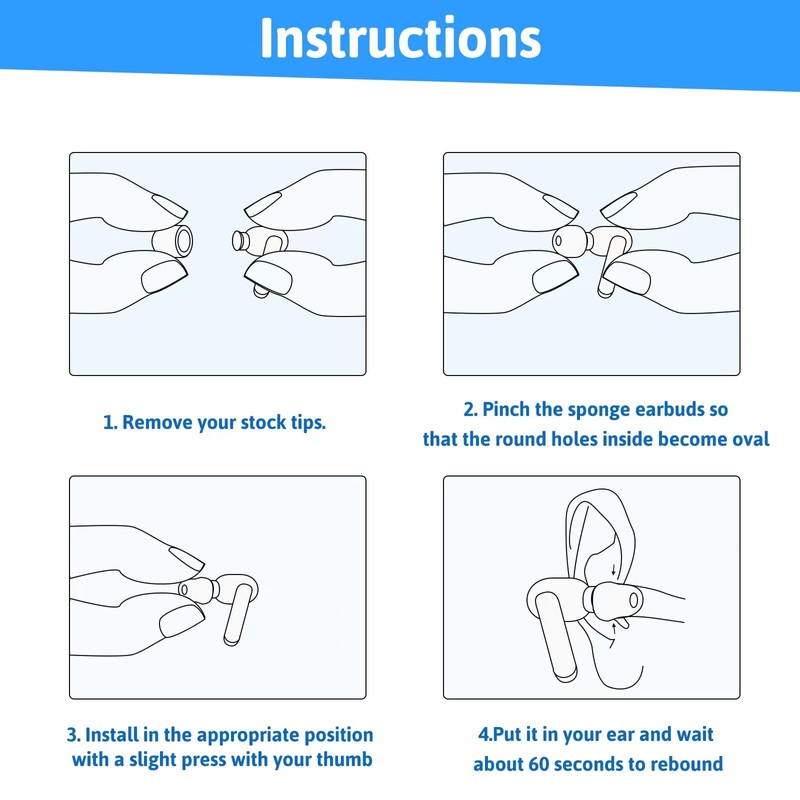 Instructions

1. Remove your stock tips.

2. Pinch the sponge earbuds so that the round holes inside become oval

3. Install in the appropriate position with a slight press with your thumb

4.Put it in your ear and wait about 60 seconds to rebound