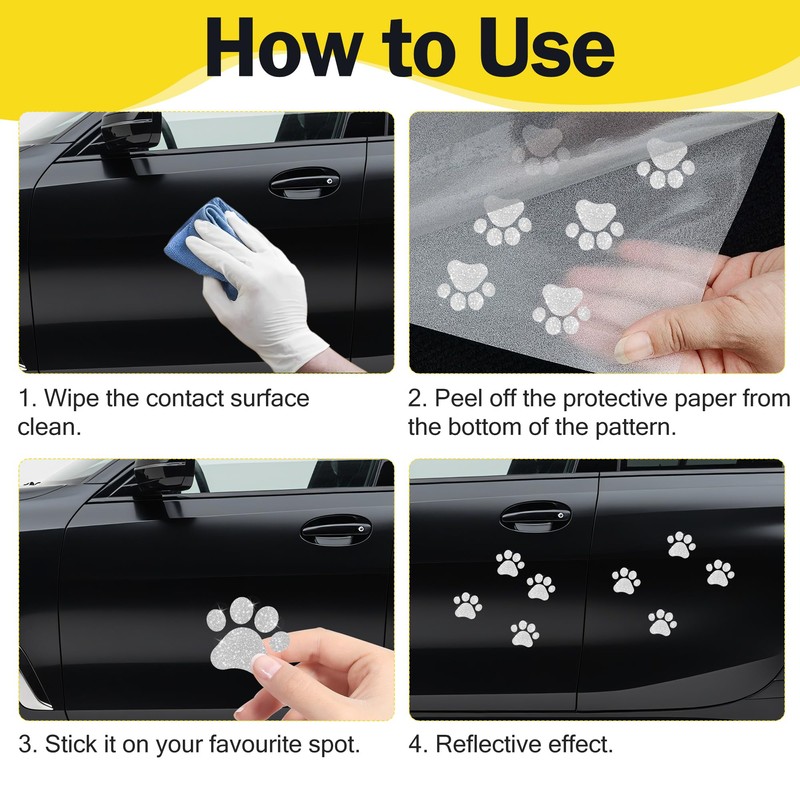 How to Use

1. Wipe the contact surface clean.

2. Peel off the protective paper from the bottom of the pattern.

3. Stick it on your favourite spot.

4. Reflective effect.