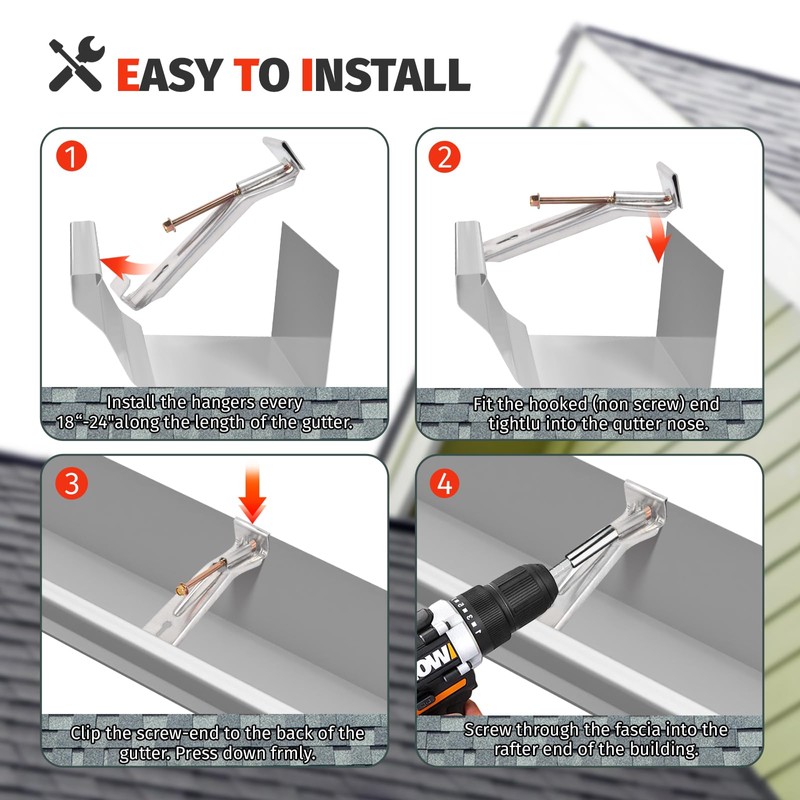 EASY TO INSTALL

1

Install the hangers every 18"-24"along the length of the gutter.

2

Fit the hooked (non screw) end tightlu into the qutter nose.

3

Clip the screw-end to the back of the gutter. Press down frmly.

4

Screw through the fascia into the rafter end of the building.