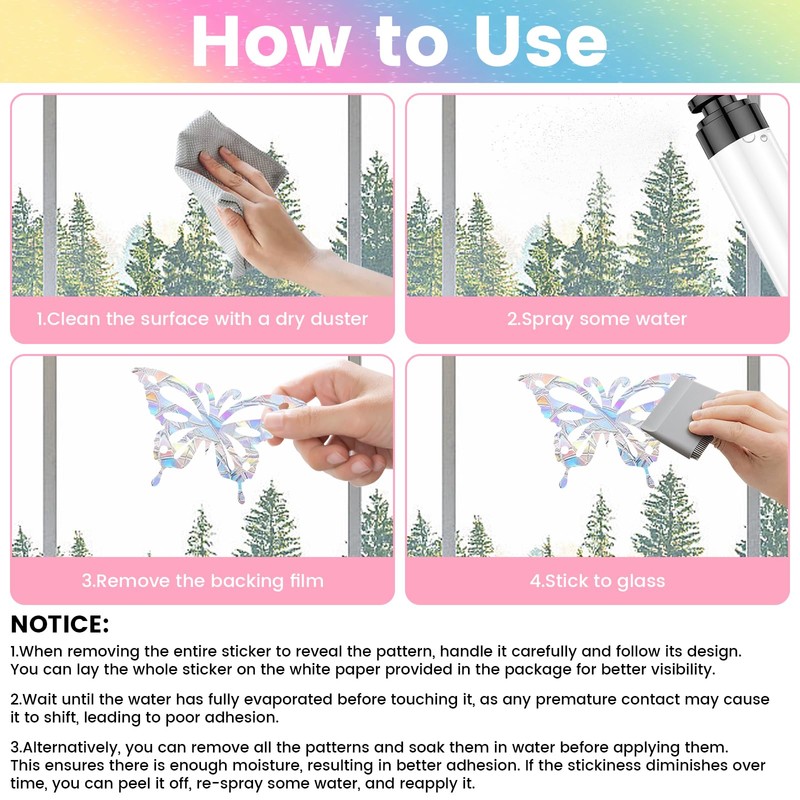 How to Use

1.Clean the surface with a dry duster

2.Spray some water

3.Remove the backing film

4.Stick to glass

NOTICE:

1.When removing the entire sticker to reveal the pattern, handle it carefully and follow its design. You can lay the whole sticker on the white paper provided in the package for better visibility.

2.Wait until the water has fully evaporated before touching it, as any premature contact may cause it to shift, leading to poor adhesion.

3.Alternatively, you can remove all the patterns and soak them in water before applying them. This ensures there is enough moisture, resulting in better adhesion. If the stickiness diminishes over time, you can peel it off, re-spray some water, and reapply it.