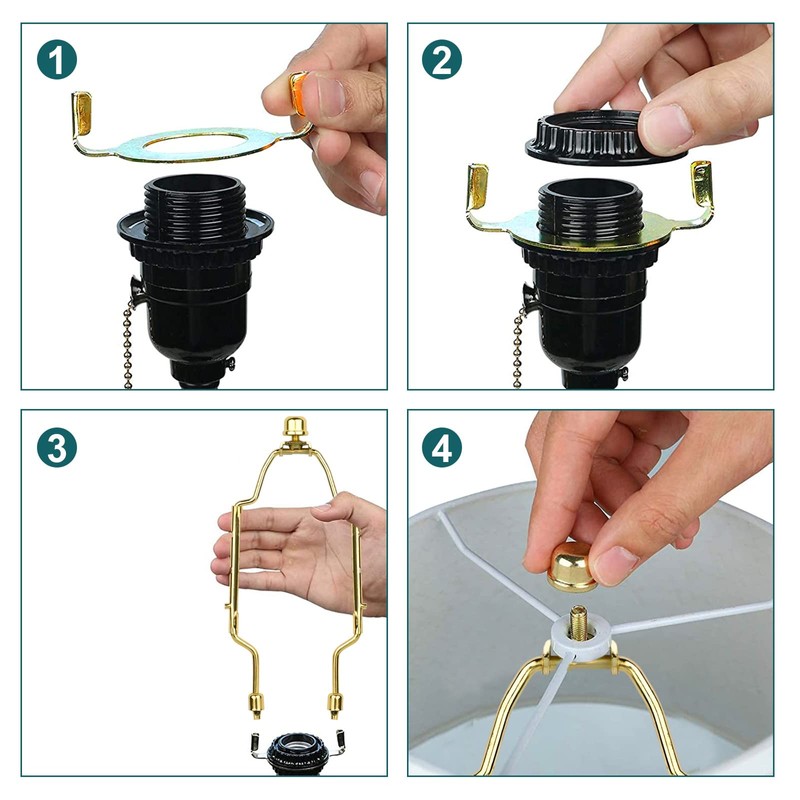 1

2

3

4