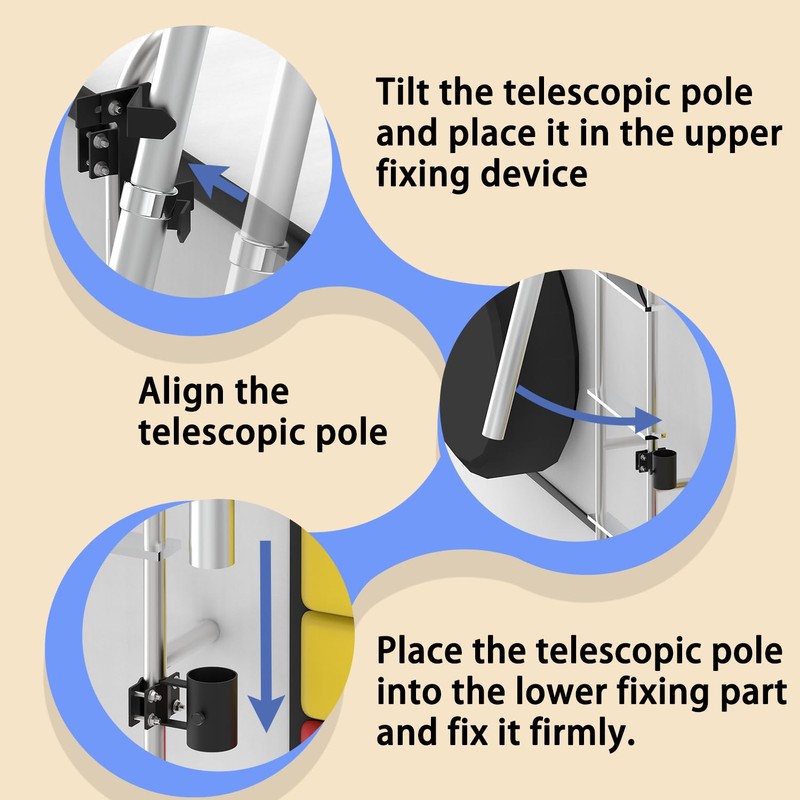 Tilt the telescopic pole and place it in the upper fixing device

Align the telescopic pole

Place the telescopic pole into the lower fixing part and fix it firmly.