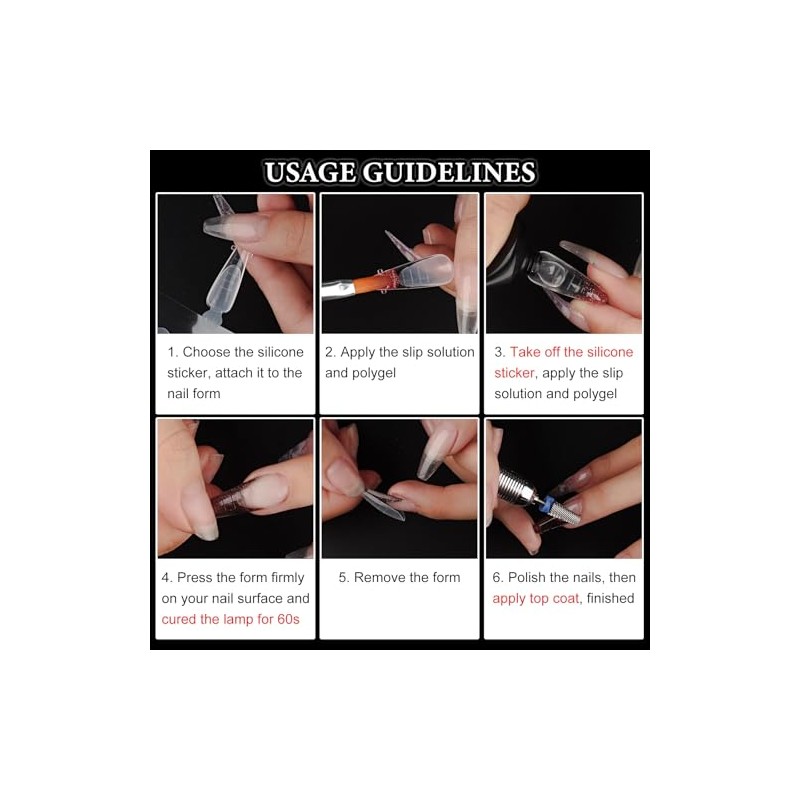 USAGE GUIDELINES

1. Choose the silicone sticker, attach it to the nail form

2. Apply the slip solution and polygel

3. Take off the silicone sticker, apply the slip solution and polygel

4. Press the form firmly on your nail surface and cured the lamp for 60s

5. Remove the form

6. Polish the nails, then apply top coat, finished