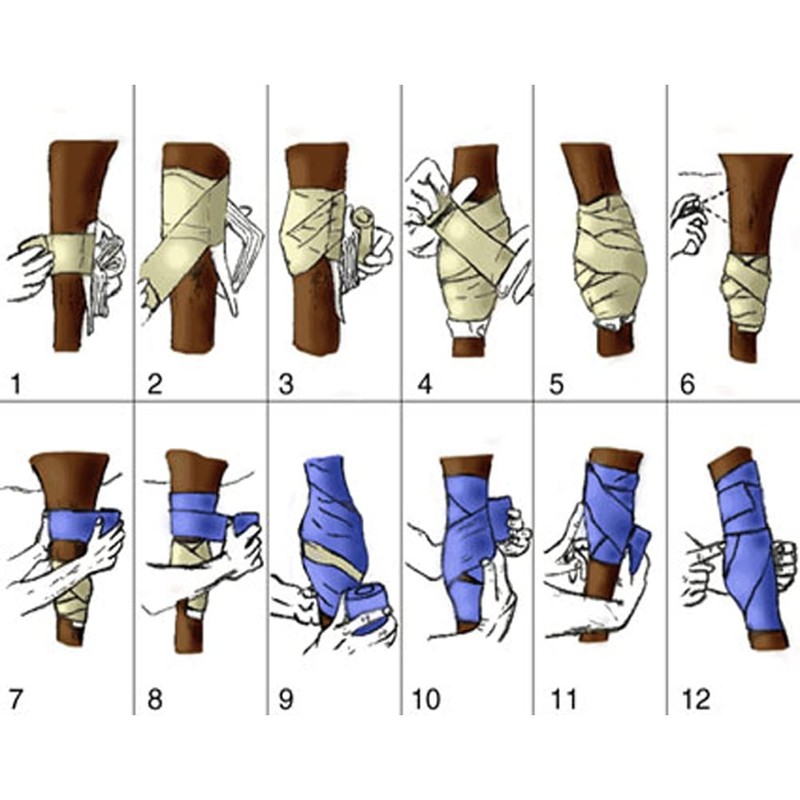 1 2 3 4 5 6

7 8 9 10 11 12