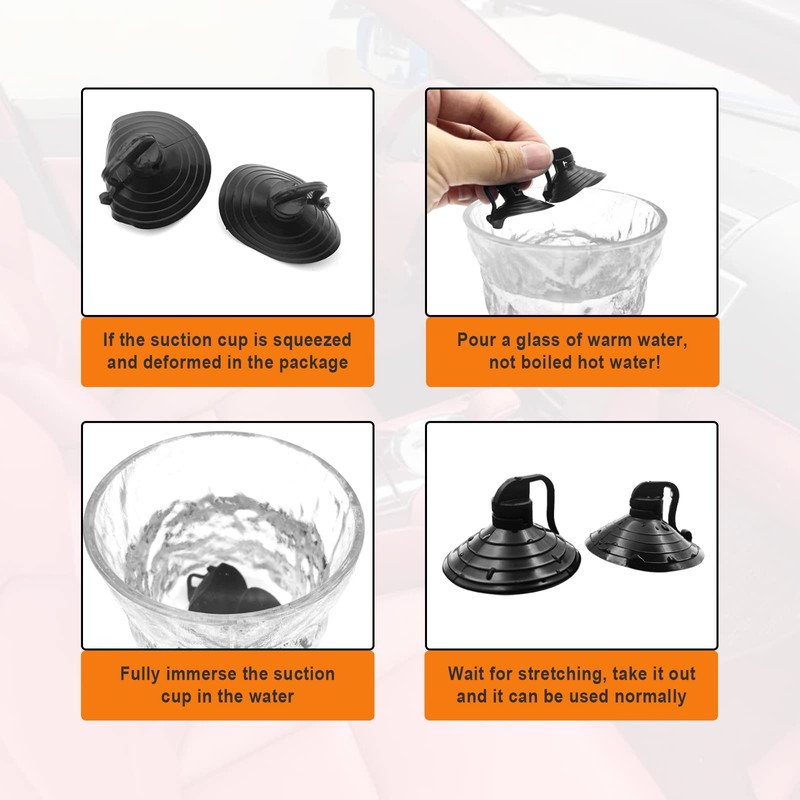 If the suction cup is squeezed and deformed in the package

Pour a glass of warm water, not boiled hot water!

Fully immerse the suction cup in the water

Wait for stretching, take it out and it can be used normally