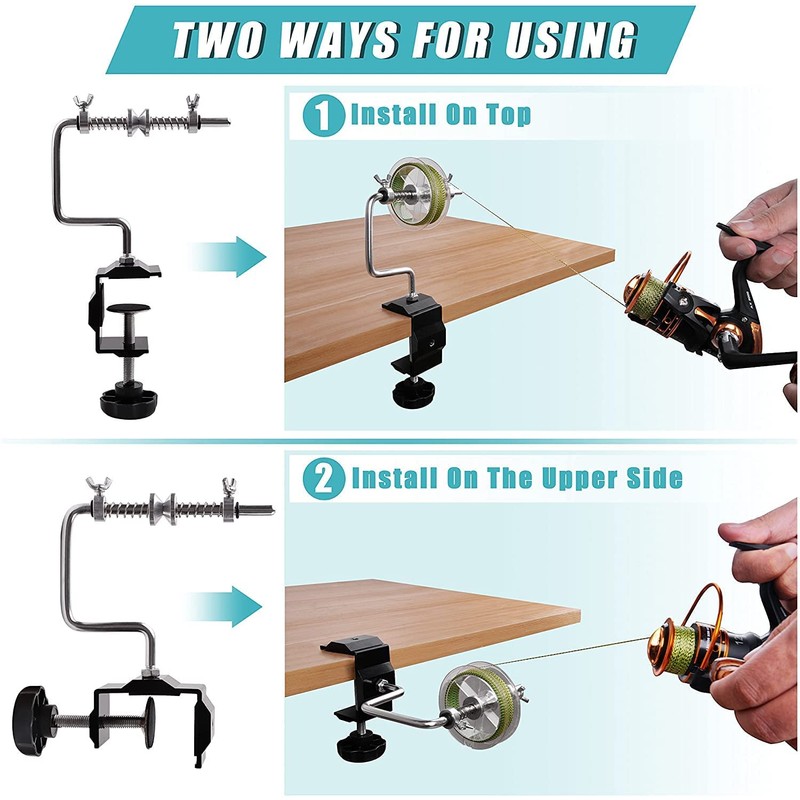 TWO WAYS FOR USING

1 Install On Top

2 Install On The Upper Side