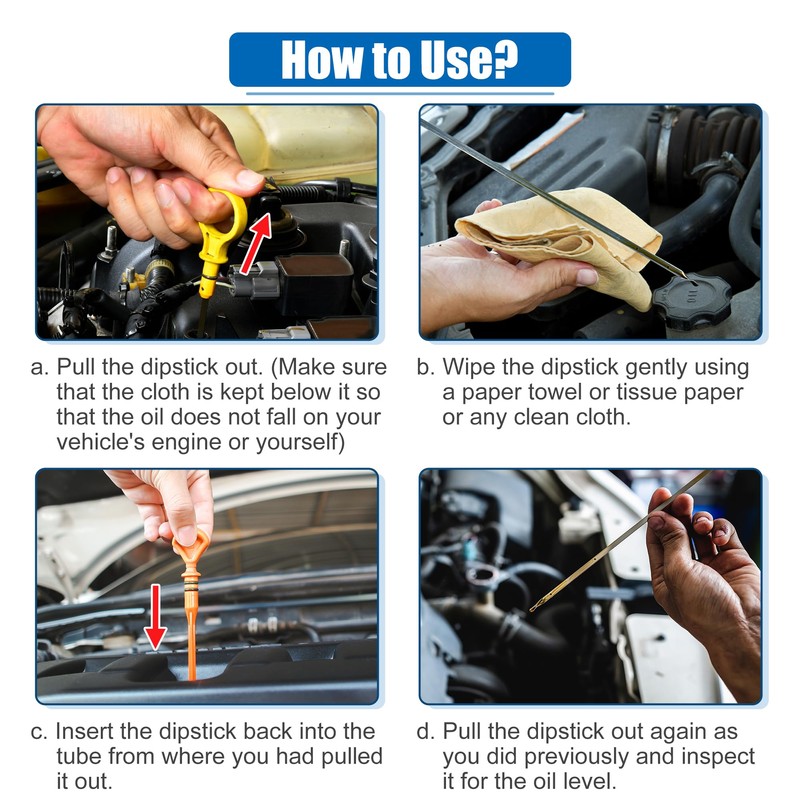 How to Use?

a. Pull the dipstick out. (Make sure that the cloth is kept below it so that the oil does not fall on your vehicle's engine or yourself)

b. Wipe the dipstick gently using a paper towel or tissue paper or any clean cloth.

c. Insert the dipstick back into the tube from where you had pulled it out.

d. Pull the dipstick out again as you did previously and inspect it for the oil level.