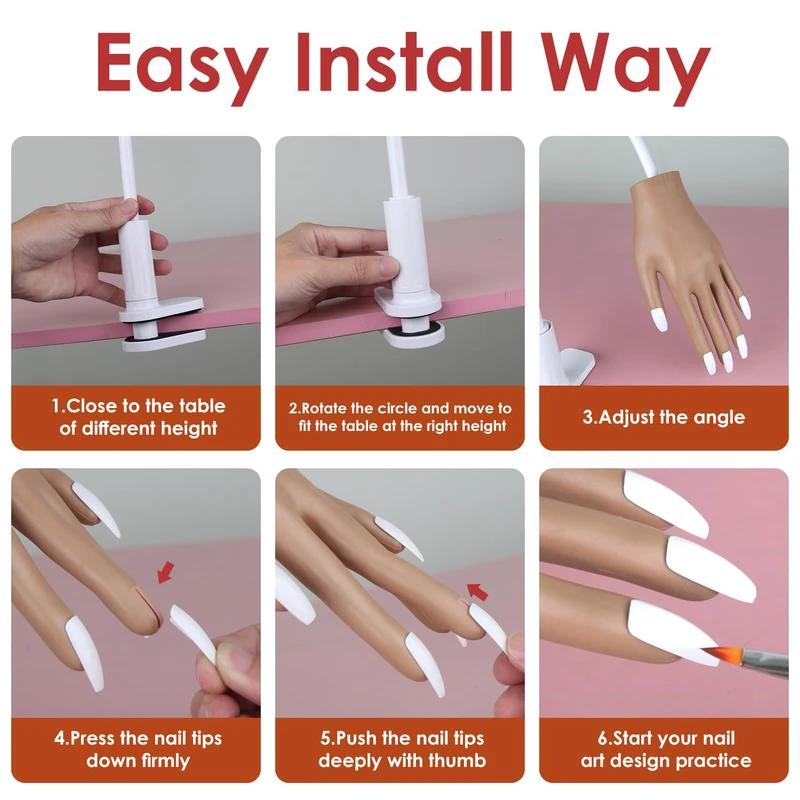 Easy Install Way

1.Close to the table of different height

2.Rotate the circle and move to fit the table at the right height

3.Adjust the angle

4.Press the nail tips down firmly

5.Push the nail tips deeply with thumb

6.Start your nail art design practice