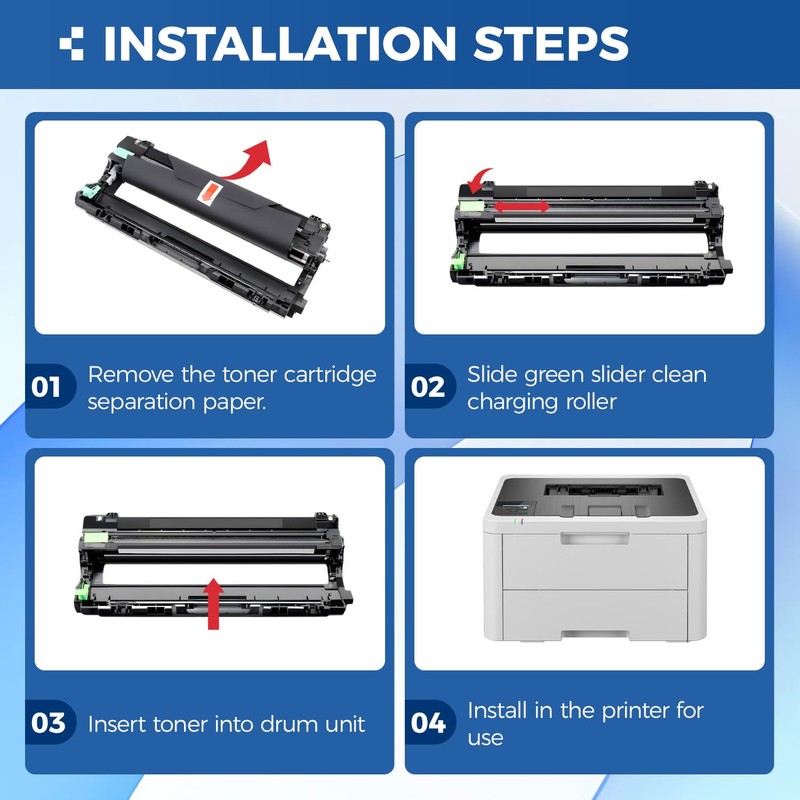 INSTALLATION STEPS

01 Remove the toner cartridge separation paper.

02 Slide green slider clean charging roller

03 Insert toner into drum unit

04 Install in the printer for use