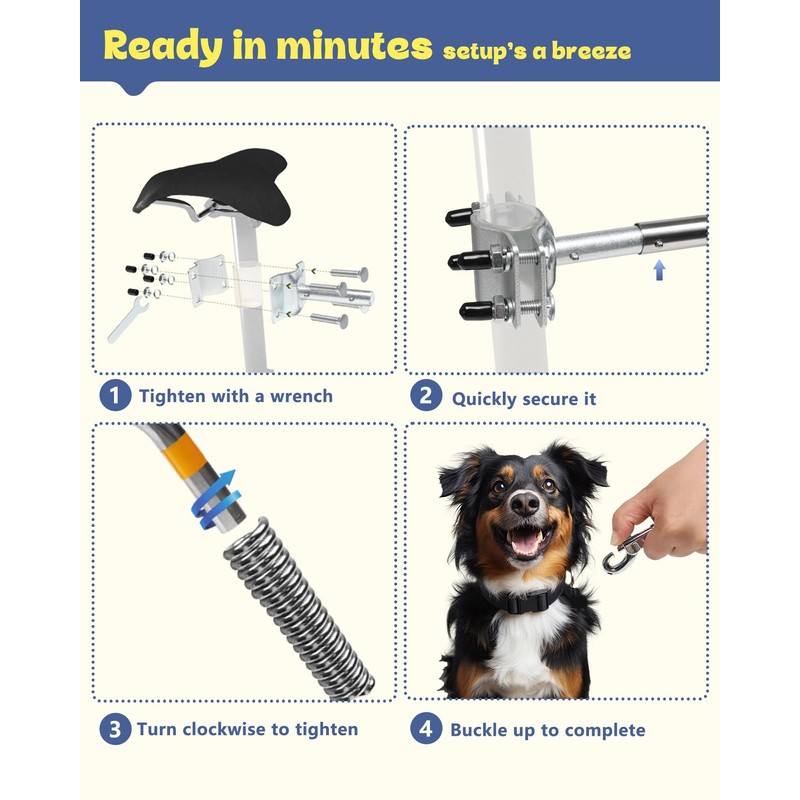 Ready in minutes setup's a breeze

1 Tighten with a wrench

2 Quickly secure it

3 Turn clockwise to tighten

4 Buckle up to complete