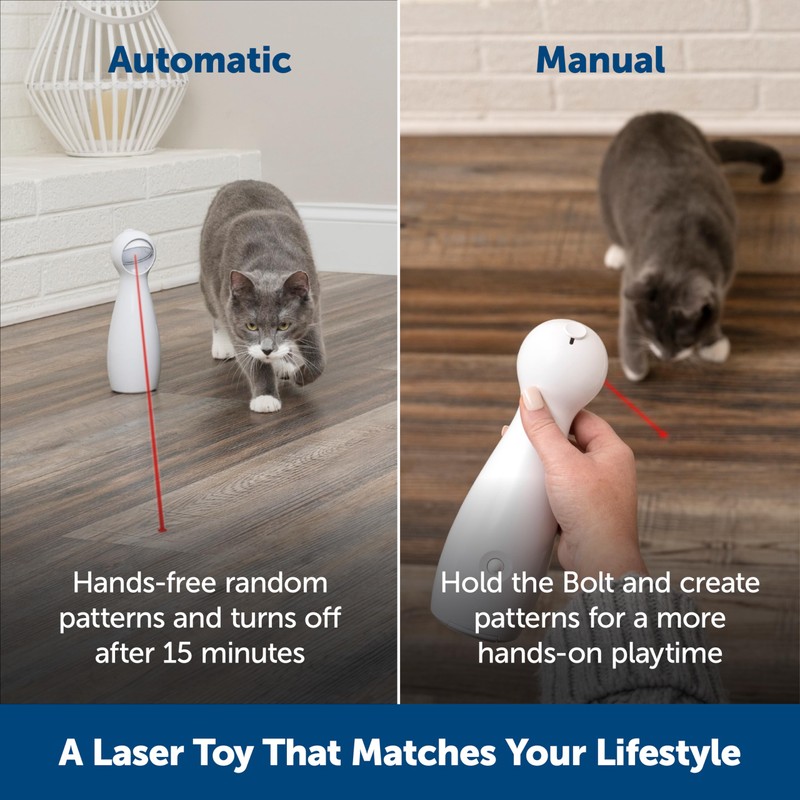 Automatic

Hands-free random patterns and turns off after 15 minutes

Manual

Hold the Bolt and create patterns for a more hands-on playtime

A Laser Toy That Matches Your Lifestyle