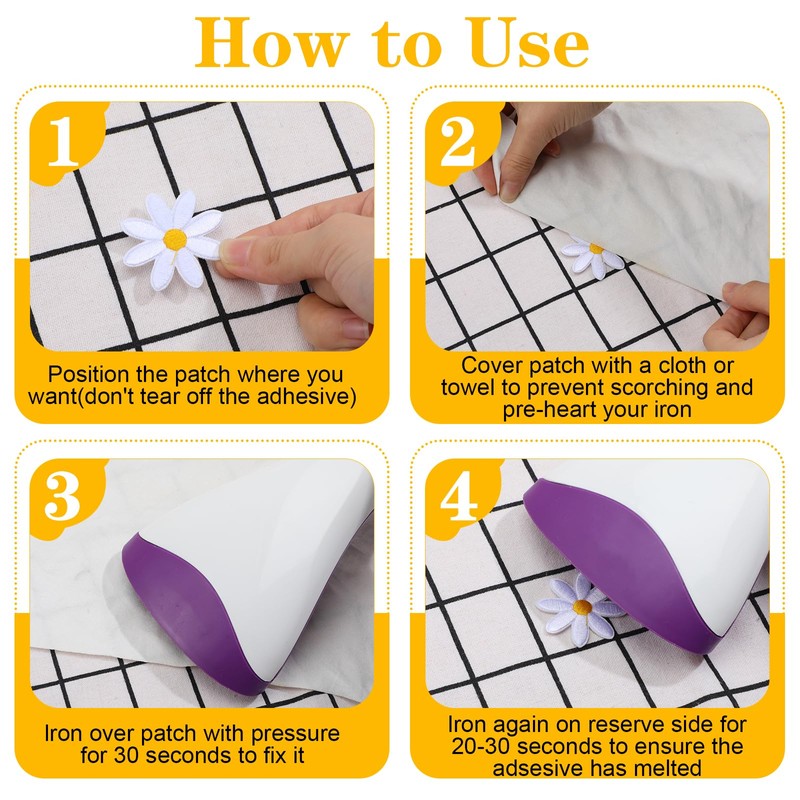 How to Use

1

Position the patch where you want(don't tear off the adhesive)

2

Cover patch with a cloth or towel to prevent scorching and pre-heart your iron

3

Iron over patch with pressure for 30 seconds to fix it

4

Iron again on reserve side for 20-30 seconds to ensure the adsesive has melted