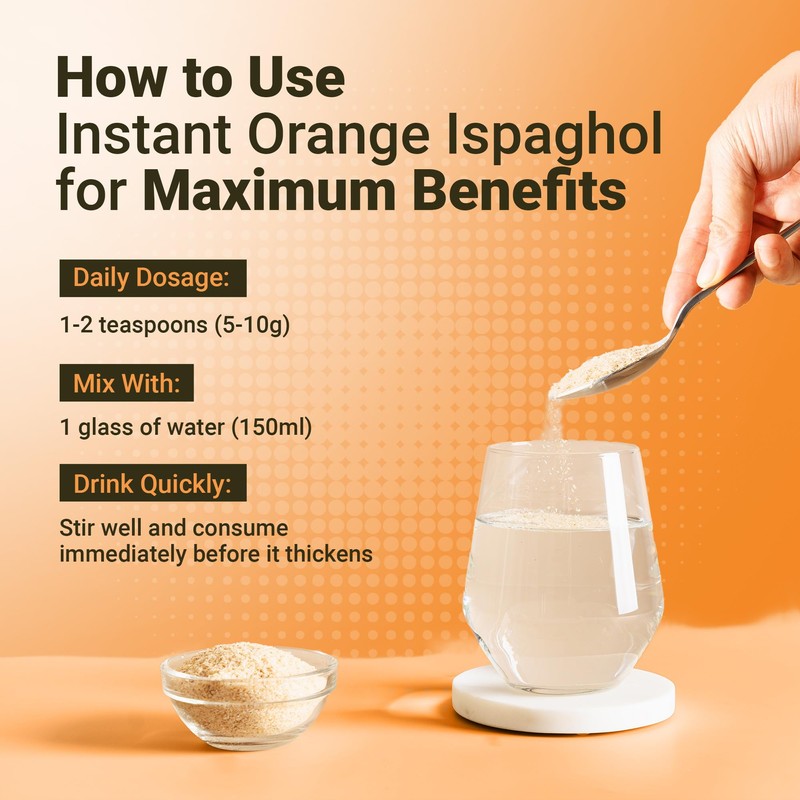 How to Use
Instant Orange Ispaghol
for Maximum Benefits

Daily Dosage:

1-2 teaspoons (5-10g)

Mix With:

1 glass of water (150ml)

Drink Quickly:

Stir well and consume immediately before it thickens