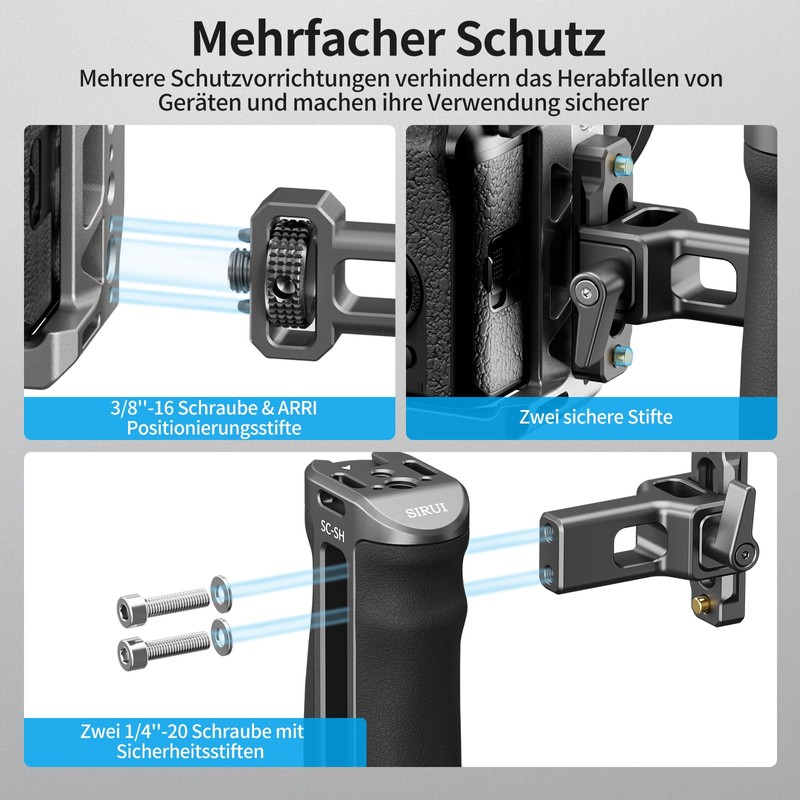 Mehrfacher Schutz
Mehrere Schutzvorrichtungen verhindern das Herabfallen von Geräten und machen ihre Verwendung sicherer

3/8''-16 Schraube & ARRI Positionierungsstifte

Zwei sichere Stifte

SIRUI
SC-SH

Zwei 1/4''-20 Schraube mit Sicherheitsstiften